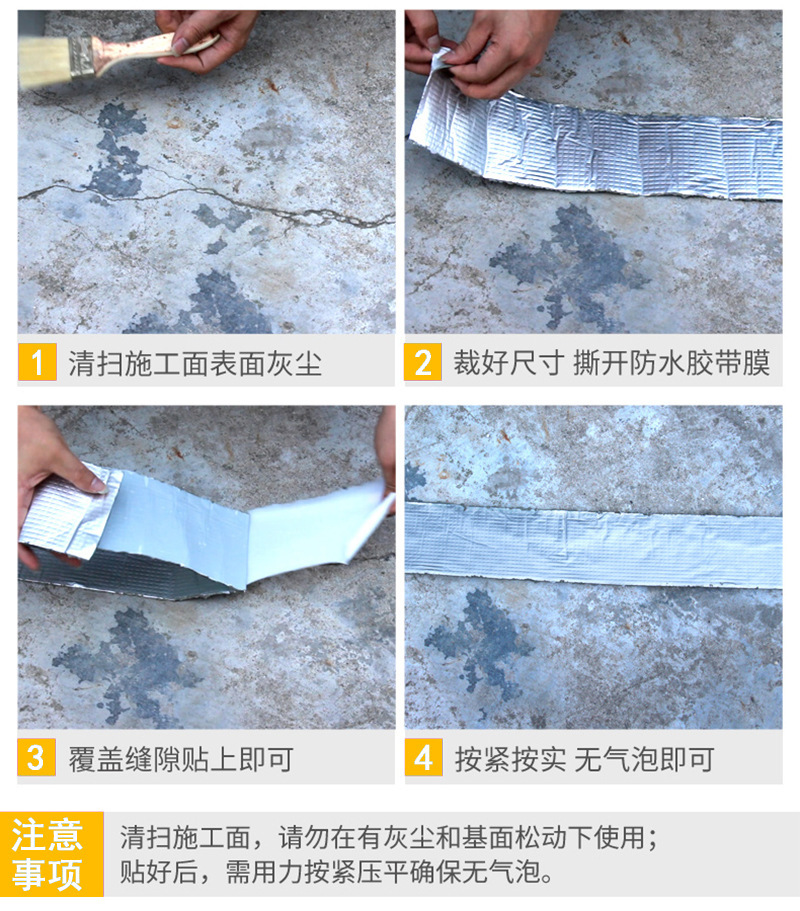 1 清扫施工面表面灰尘

2 裁好尺寸 撕开防水胶带膜

3 覆盖缝隙贴上即可

4 按紧按实 无气泡即可

注意事项

清扫施工面，请勿在有灰尘和基面松动下使用；
贴好后，需用力按紧压平确保无气泡。