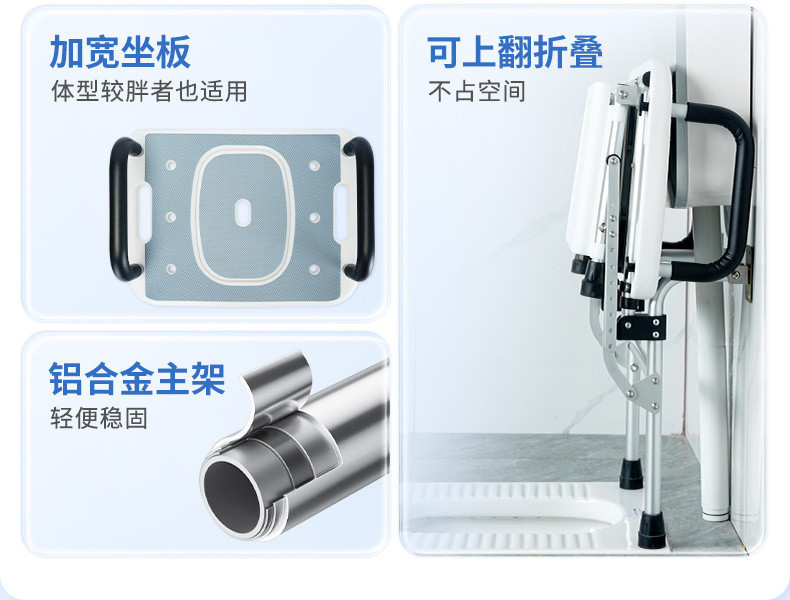 加宽坐板
体型较胖者也适用

铝合金主架
轻便稳固

可上翻折叠
不占空间