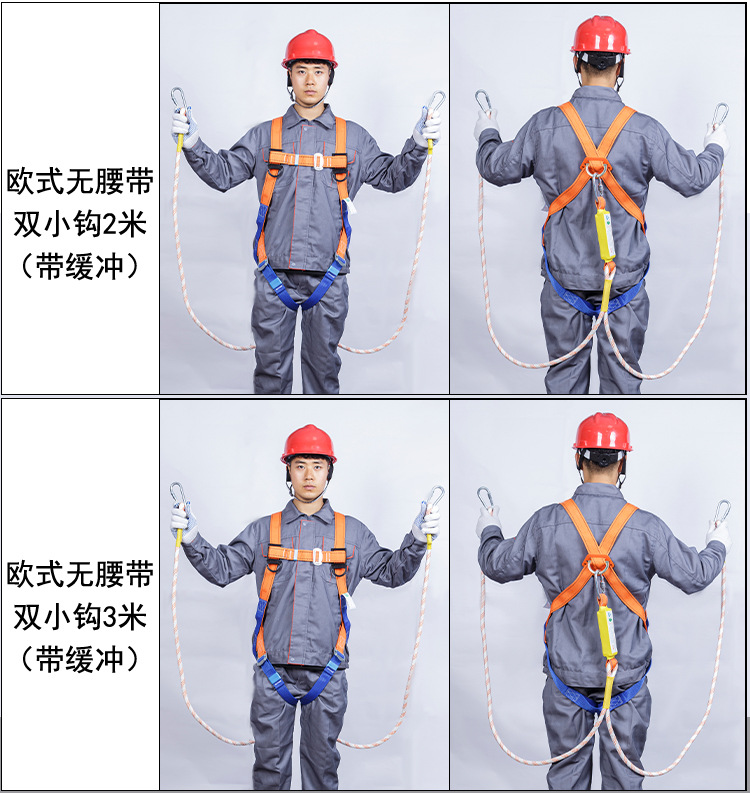 欧式无腰带
双小钩2米
（带缓冲）

欧式无腰带
双小钩3米
（带缓冲）