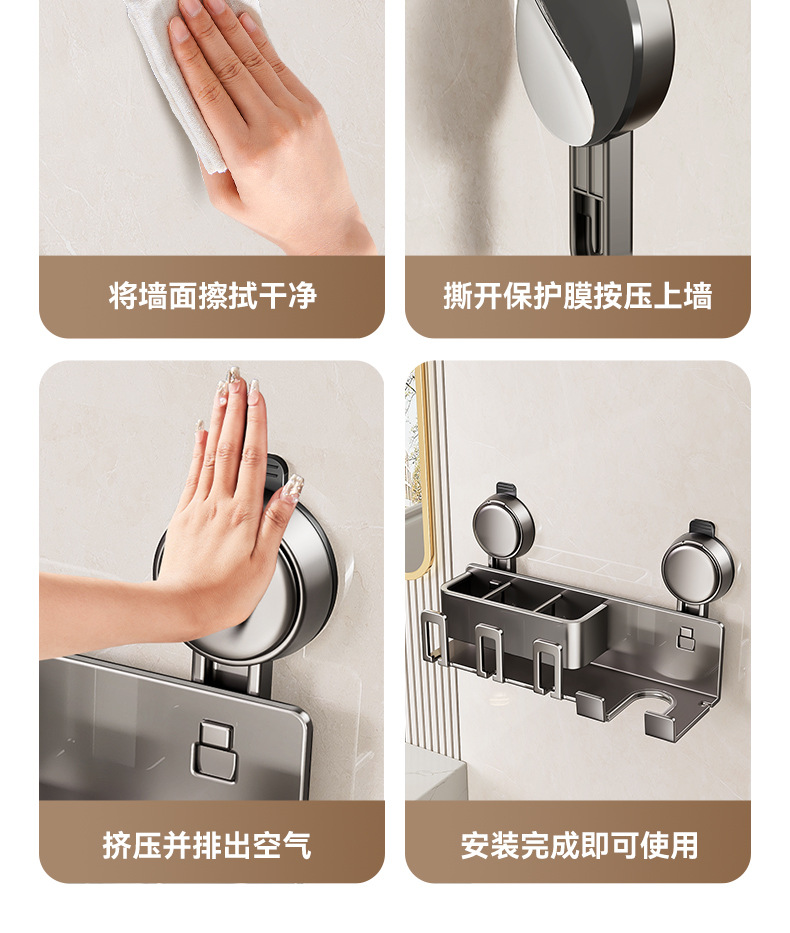 将墙面擦拭干净

撕开保护膜按压上墙

挤压并排出空气

安装完成即可使用