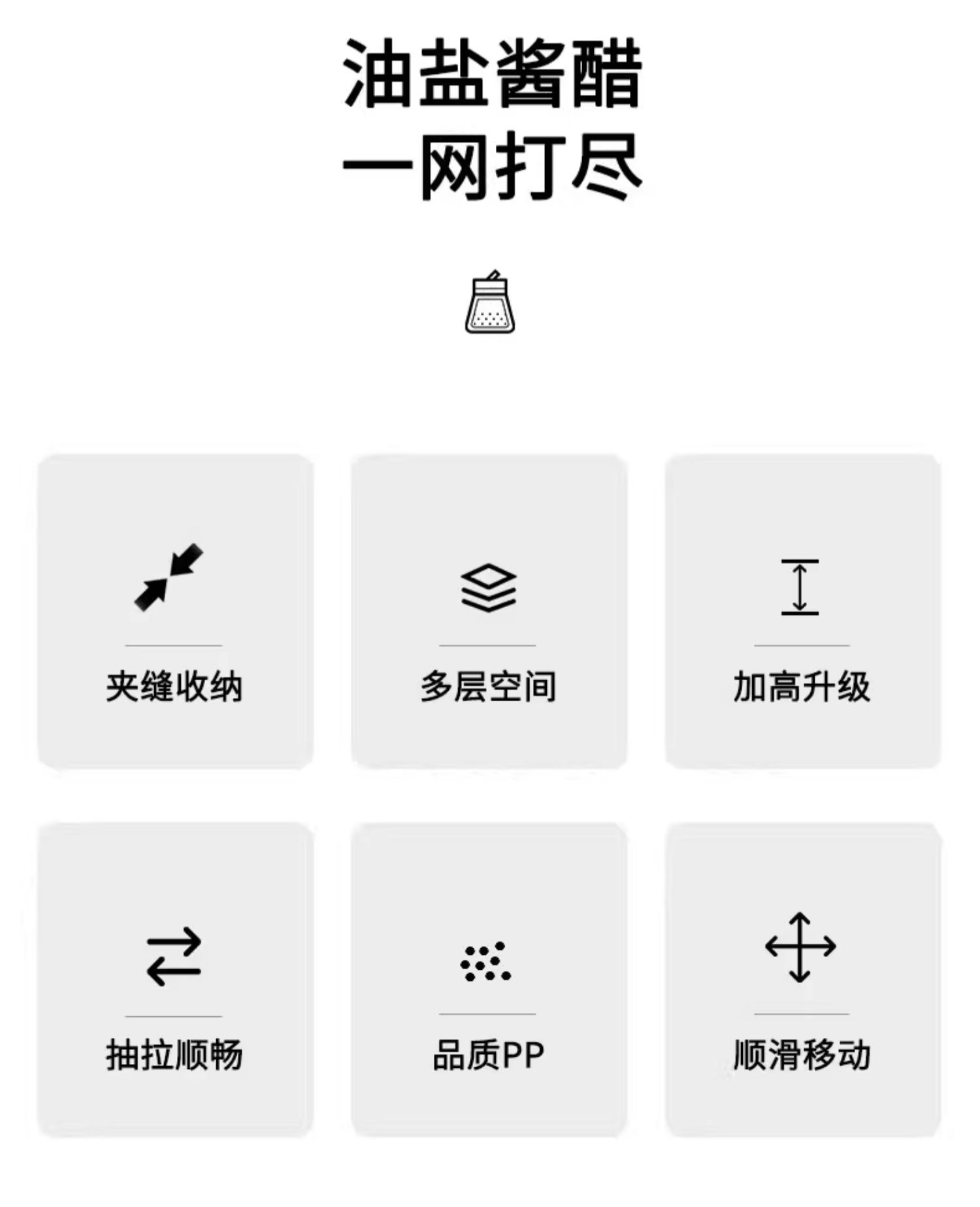 油盐酱醋
一网打尽

夹缝收纳

多层空间

加高升级

抽拉顺畅

品质PP

顺滑移动