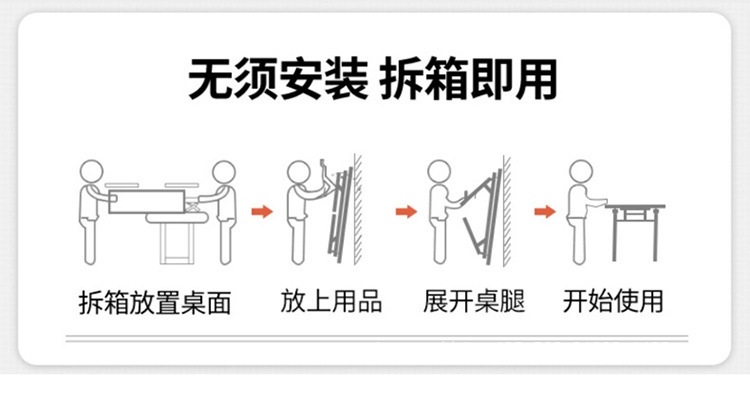 无须安装 拆箱即用

拆箱放置桌面

放上用品

展开桌腿

开始使用