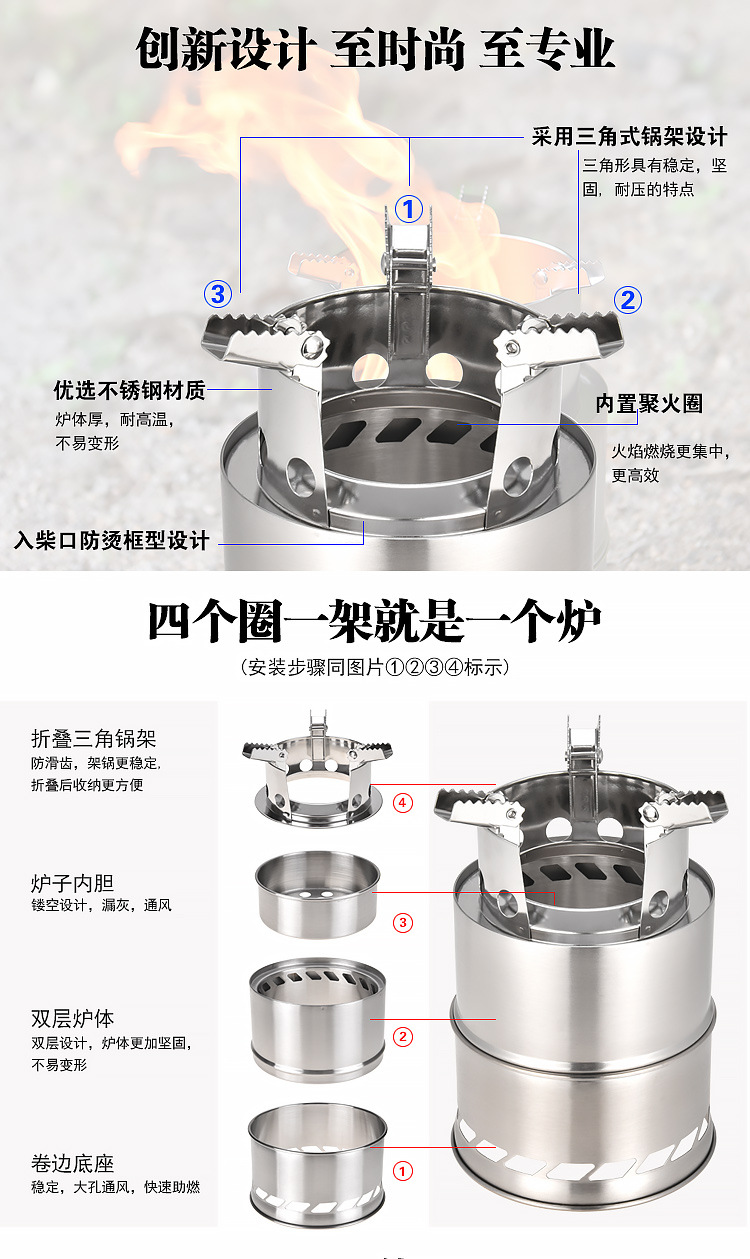 创新设计 至时尚 至专业

采用三角式锅架设计

三角形具有稳定，坚固，耐压的特点

①

③

②

优选不锈钢材质

炉体厚，耐高温，不易变形

内置聚火圈

火焰燃烧更集中，更高效

入柴口防烫框型设计

四个圈一架就是一个炉

（安装步骤同图片①②③④标示）

折叠三角锅架

防滑齿，架锅更稳定，折叠后收纳更方便

④

炉子内胆

镂空设计，漏灰，通风

③

双层炉体

双层设计，炉体更加坚固，不易变形

②

卷边底座

稳定，大孔通风，快速助燃

①