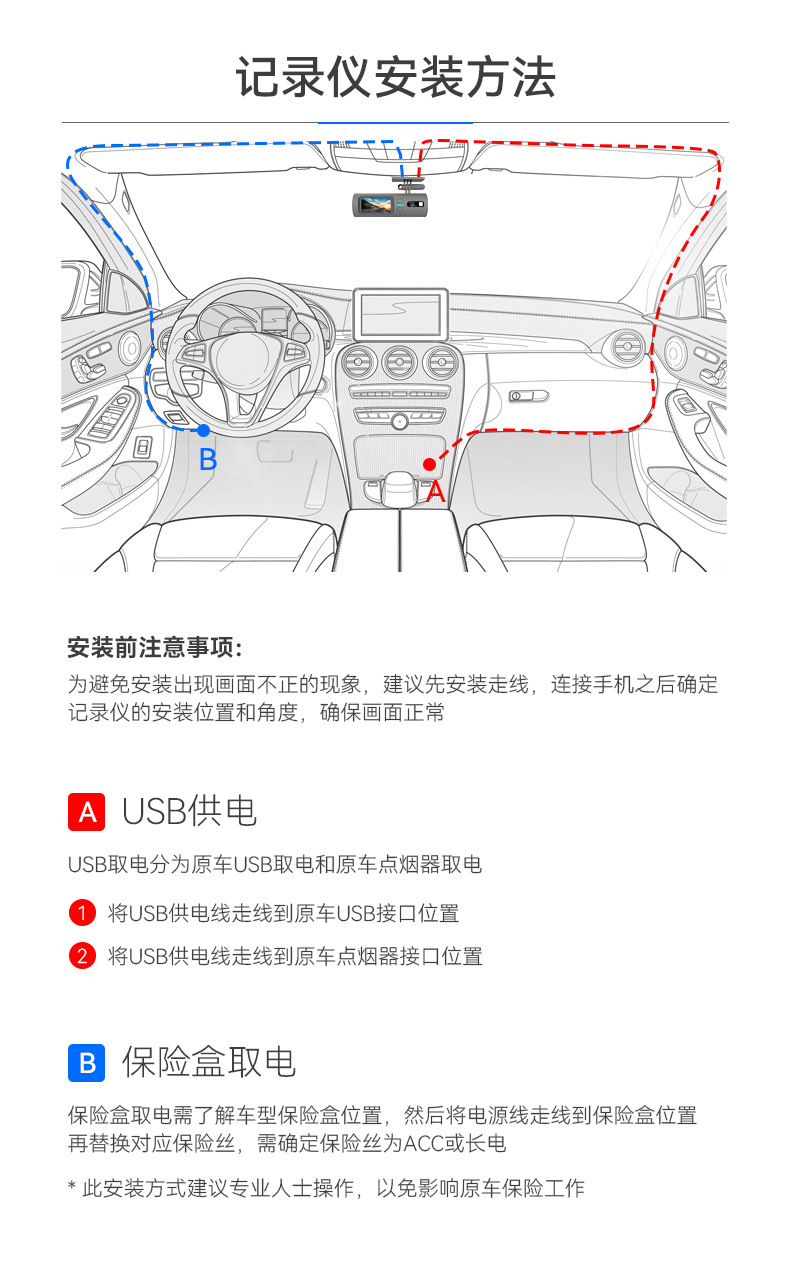 记录仪安装方法

B

A

安装前注意事项:
为避免安装出现画面不正的现象，建议先安装走线，连接手机之后确定记录仪的安装位置和角度，确保画面正常

A USB供电

USB取电分为原车USB取电和原车点烟器取电

1 将USB供电线走线到原车USB接口位置

2 将USB供电线走线到原车点烟器接口位置

B 保险盒取电

保险盒取电需了解车型保险盒位置，然后将电源线走线到保险盒位置再替换对应保险丝，需确定保险丝为ACC或长电

* 此安装方式建议专业人士操作，以免影响原车保险工作