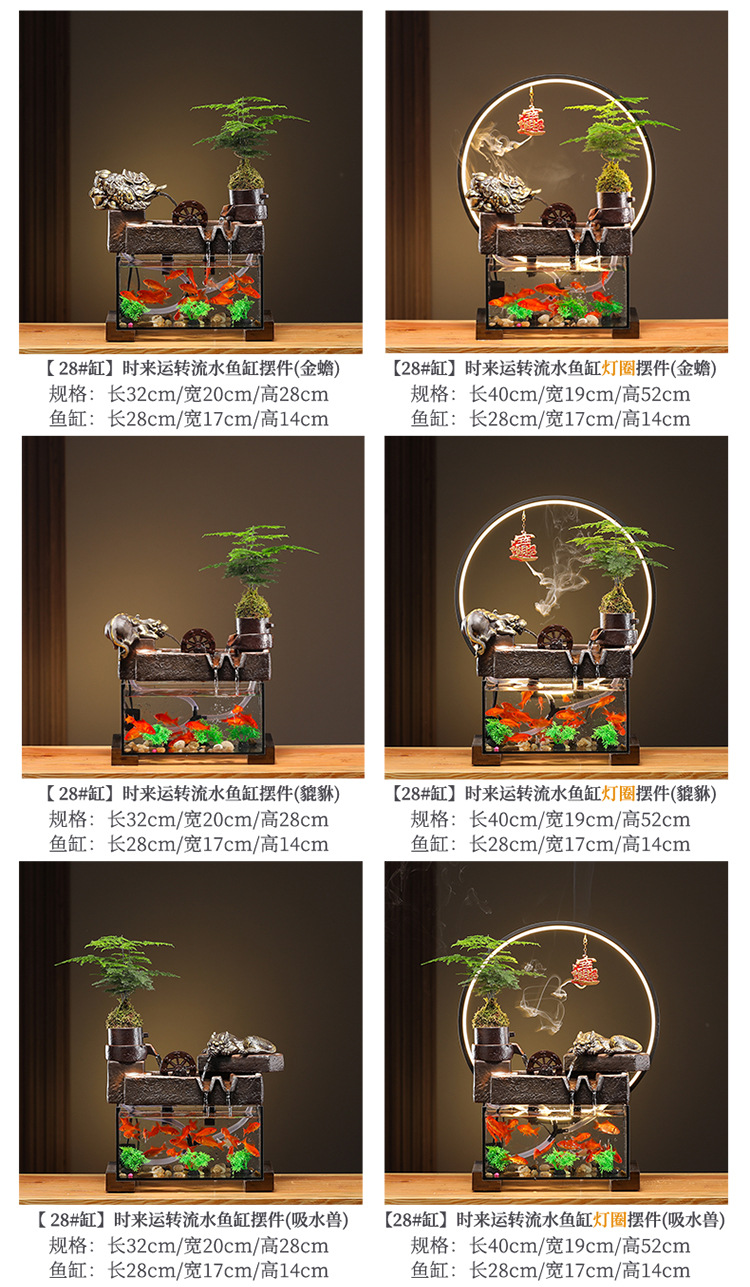 【28#缸】时来运转流水鱼缸摆件(金蟾)
规格：长32cm/宽20cm/高28cm
鱼缸：长28cm/宽17cm/高14cm

【28#缸】时来运转流水鱼缸灯圈摆件(金蟾)
规格：长40cm/宽19cm/高52cm
鱼缸：长28cm/宽17cm/高14cm

【28#缸】时来运转流水鱼缸摆件(貔貅)
规格：长32cm/宽20cm/高28cm
鱼缸：长28cm/宽17cm/高14cm

【28#缸】时来运转流水鱼缸灯圈摆件(貔貅)
规格：长40cm/宽19cm/高52cm
鱼缸：长28cm/宽17cm/高14cm

【28#缸】时来运转流水鱼缸摆件(吸水兽)
规格：长32cm/宽20cm/高28cm
鱼缸：长28cm/宽17cm/高14cm

【28#缸】时来运转流水鱼缸灯圈摆件(吸水兽)
规格：长40cm/宽19cm/高52cm
鱼缸：长28cm/宽17cm/高14cm