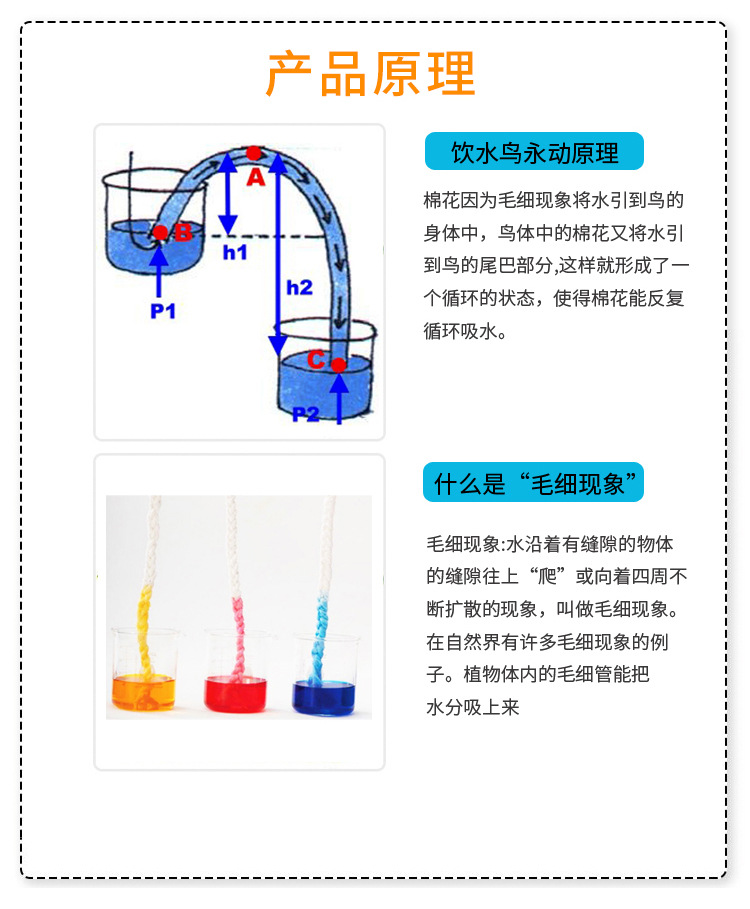 产品原理

A
B
h1
h2
P1
C
P2

饮水鸟永动原理

棉花因为毛细现象将水引到鸟的身体中，鸟体中的棉花又将水引到鸟的尾巴部分,这样就形成了一个循环的状态，使得棉花能反复循环吸水。

什么是“毛细现象”

毛细现象:水沿着有缝隙的物体的缝隙往上“爬”或向着四周不断扩散的现象，叫做毛细现象。在自然界有许多毛细现象的例子。植物体内的毛细管能把水分吸上来