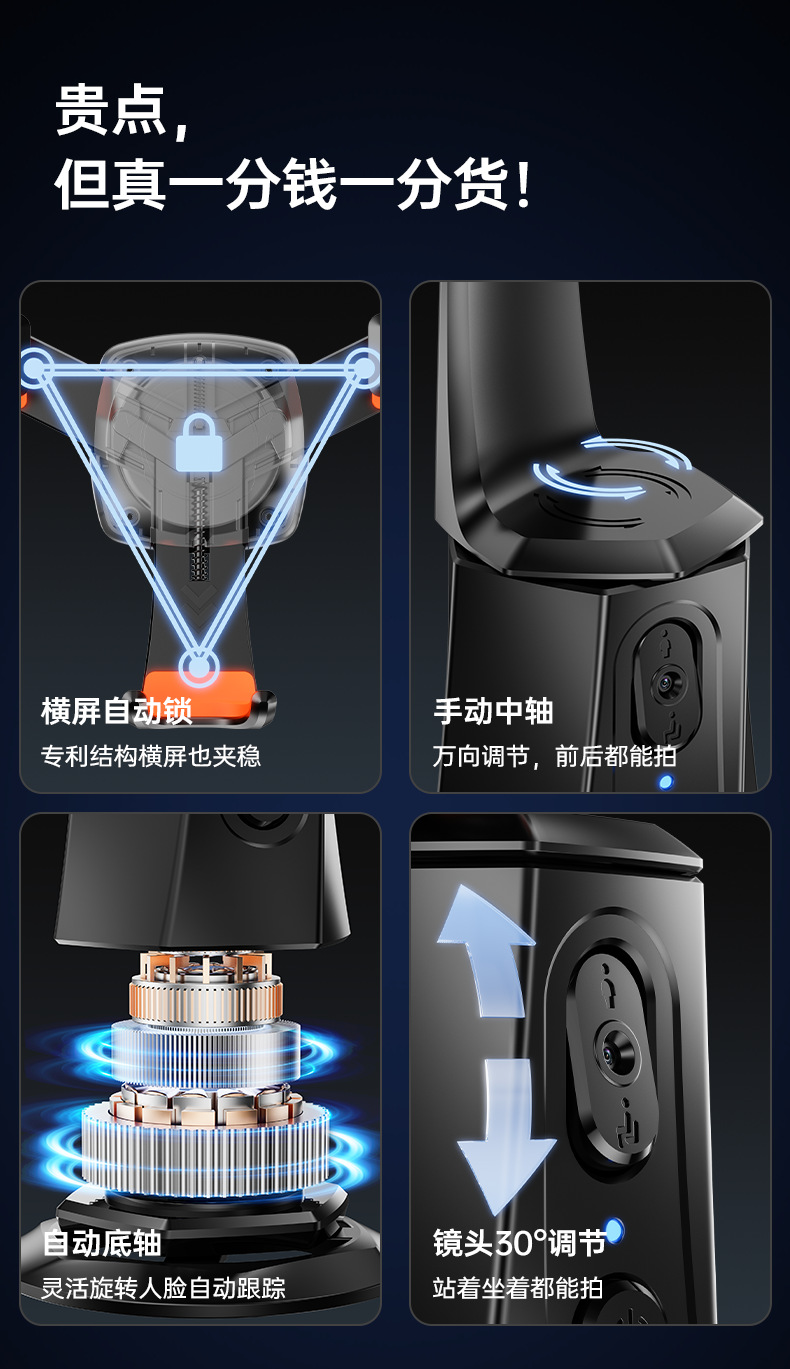 贵点，
但真一分钱一分货！

横屏自动锁
专利结构横屏也夹稳

手动中轴
万向调节，前后都能拍

自动底轴
灵活旋转人脸自动跟踪

镜头30°调节
站着坐着都能拍