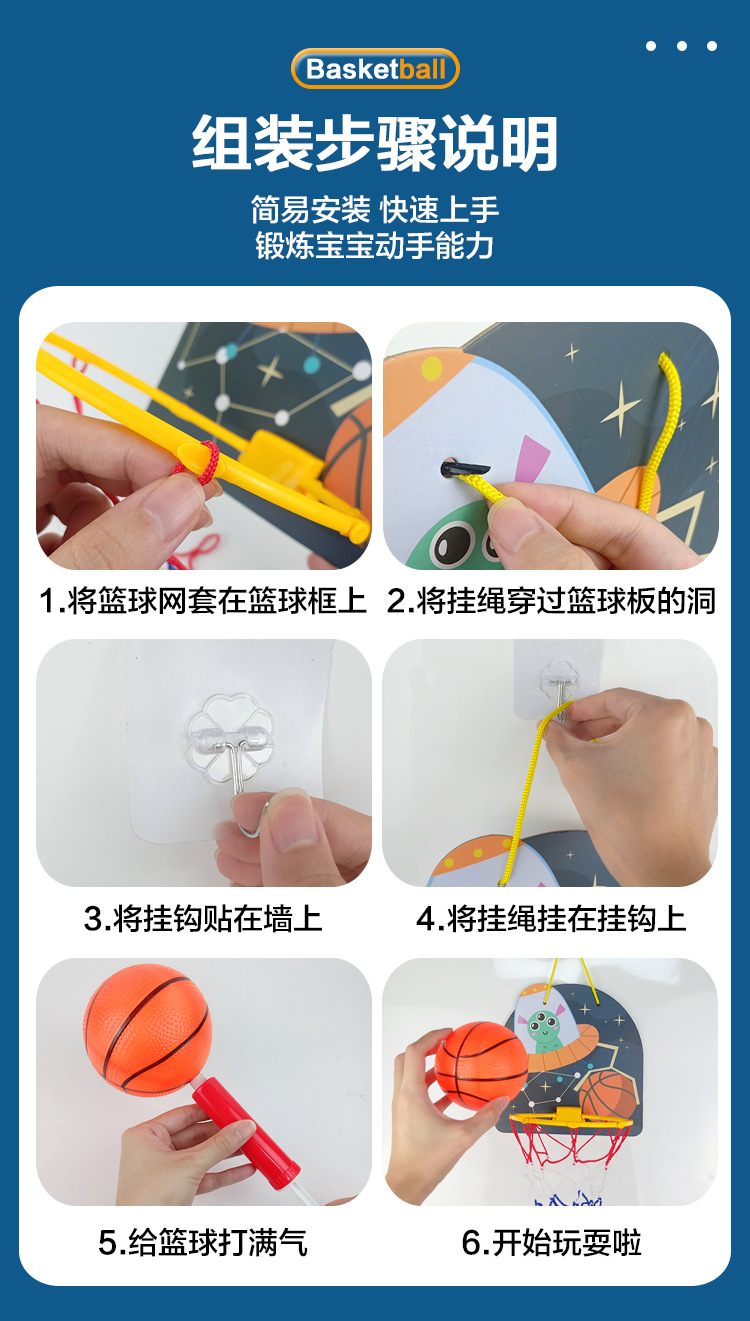 Basketball

组装步骤说明

简易安装 快速上手
锻炼宝宝动手能力

1.将篮球网套在篮球框上

2.将挂绳穿过篮球板的洞

3.将挂钩贴在墙上

4.将挂绳挂在挂钩上

5.给篮球打满气

6.开始玩耍啦