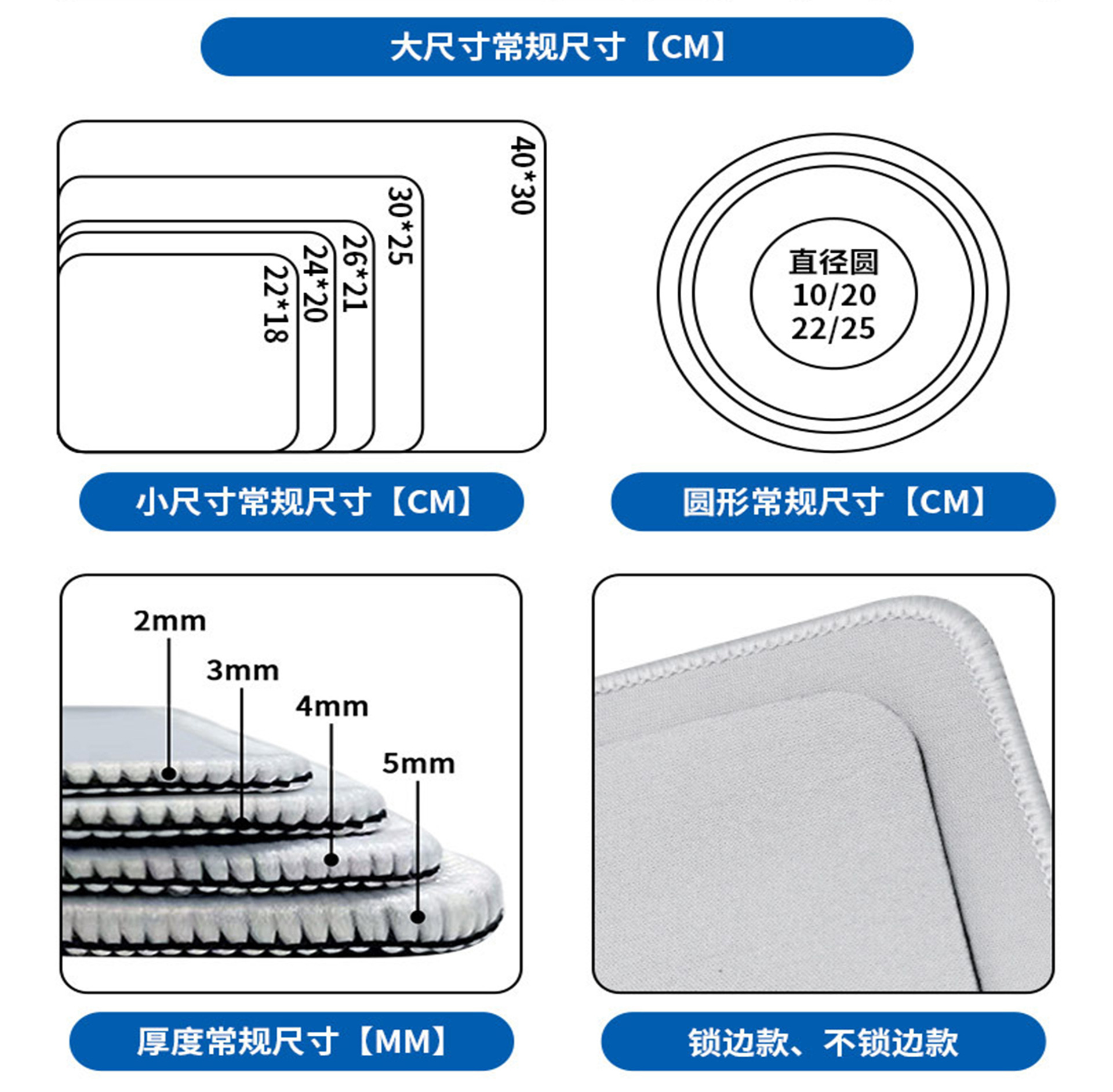 大尺寸常规尺寸【CM】

40*30
30*25
26*21
24*20
22*18

直径圆
10/20
22/25

小尺寸常规尺寸【CM】

圆形常规尺寸【CM】

2mm
3mm
4mm
5mm

厚度常规尺寸【MM】

锁边款、不锁边款