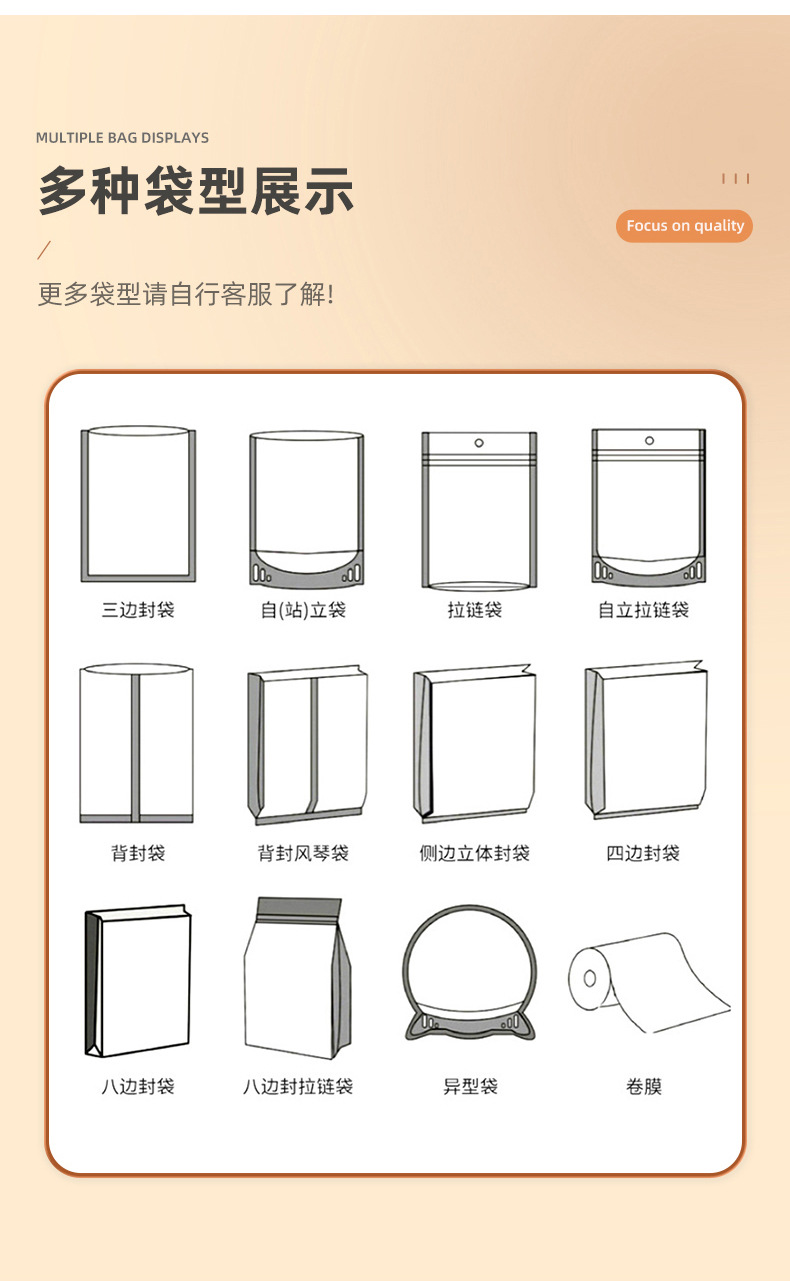 MULTIPLE BAG DISPLAYS

多种袋型展示

Focus on quality

更多袋型请自行客服了解!

三边封袋

自(站)立袋

拉链袋

自立拉链袋

背封袋

背封风琴袋

侧边立体封袋

四边封袋

八边封袋

八边封拉链袋

异型袋

卷膜