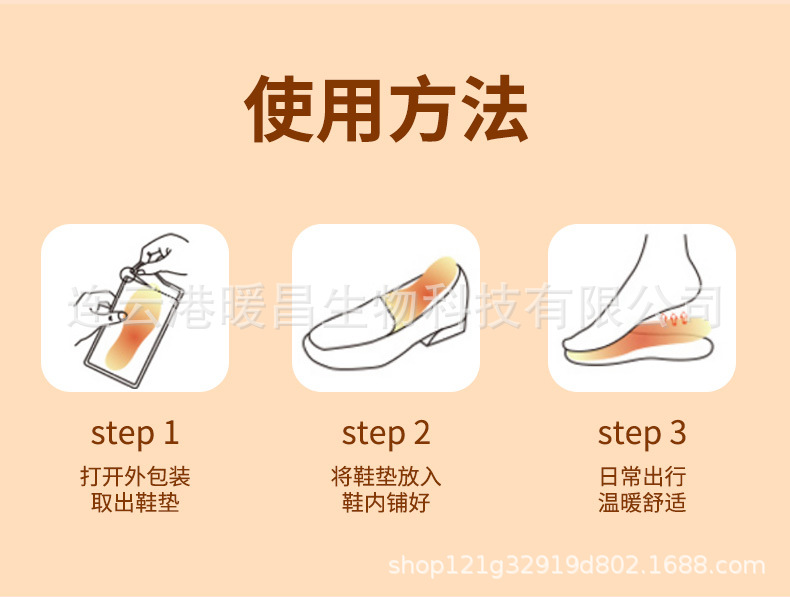 使用方法

连云港暖昌生物科技有限公司

step 1
打开外包装
取出鞋垫

step 2
将鞋垫放入
鞋内铺好

step 3
日常出行
温暖舒适

shop121g32919d802.1688.com