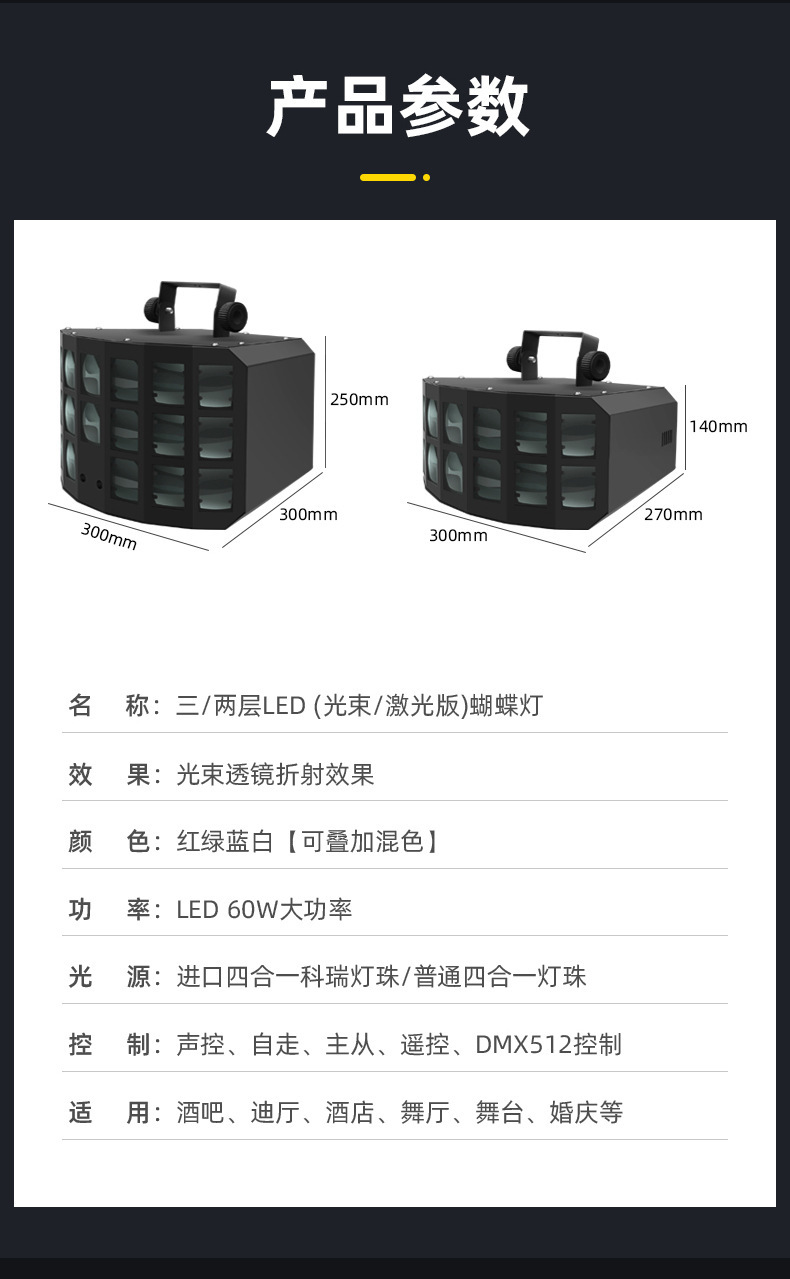 产品参数

250mm
300mm
300mm

140mm
300mm
270mm

名　称：三/两层LED (光束/激光版)蝴蝶灯

效　果：光束透镜折射效果

颜　色：红绿蓝白【可叠加混色】

功　率：LED 60W大功率

光　源：进口四合一科瑞灯珠/普通四合一灯珠

控　制：声控、自走、主从、遥控、DMX512控制

适　用：酒吧、迪厅、酒店、舞厅、舞台、婚庆等