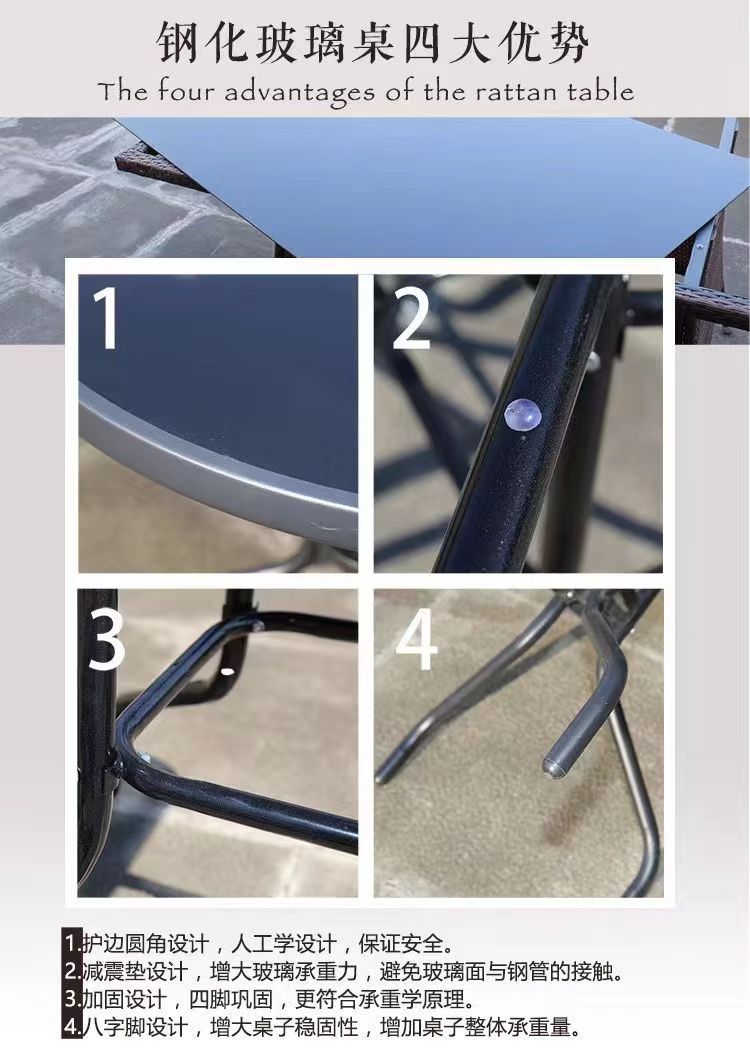 钢化玻璃桌四大优势

The four advantages of the rattan table

1

2

3

4

1.护边圆角设计，人工学设计，保证安全。
2.减震垫设计，增大玻璃承重力，避免玻璃面与钢管的接触。
3.加固设计，四脚巩固，更符合承重学原理。
4.八字脚设计，增大桌子稳固性，增加桌子整体承重量。