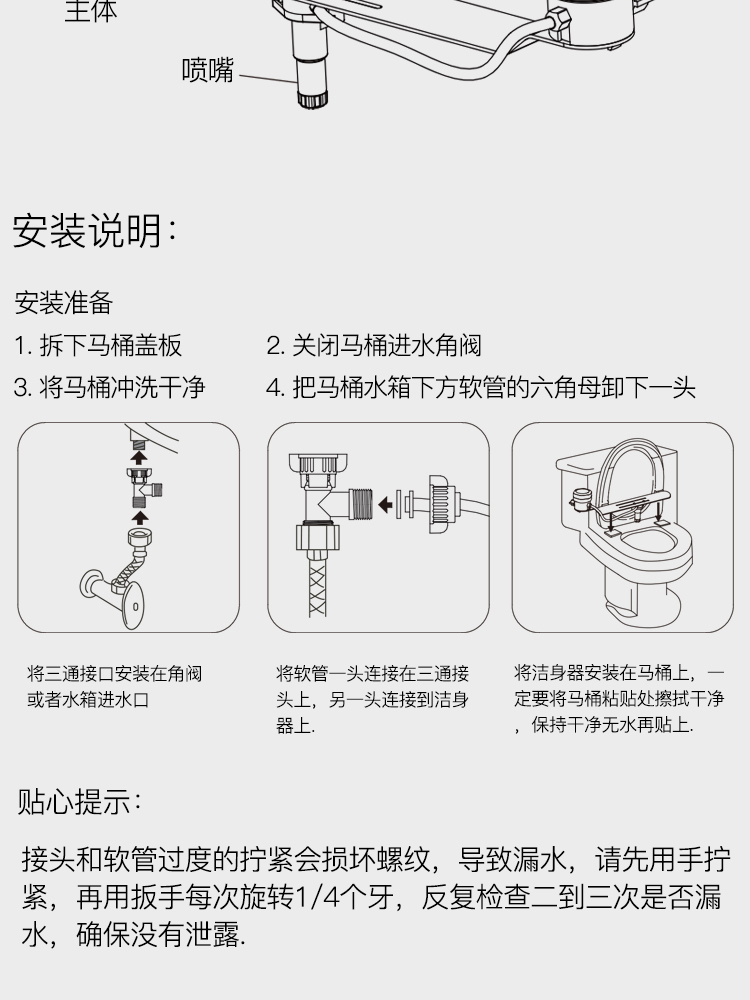 主体

喷嘴

安装说明:

安装准备

1. 拆下马桶盖板

2. 关闭马桶进水角阀

3. 将马桶冲洗干净

4. 把马桶水箱下方软管的六角母卸下一头

将三通接口安装在角阀或者水箱进水口

将软管一头连接在三通接头上，另一头连接到洁身器上.

将洁身器安装在马桶上，一定要将马桶粘贴处擦拭干净，保持干净无水再贴上.

贴心提示:

接头和软管过度的拧紧会损坏螺纹，导致漏水，请先用手拧紧，再用扳手每次旋转1/4个牙，反复检查二到三次是否漏水，确保没有泄露.