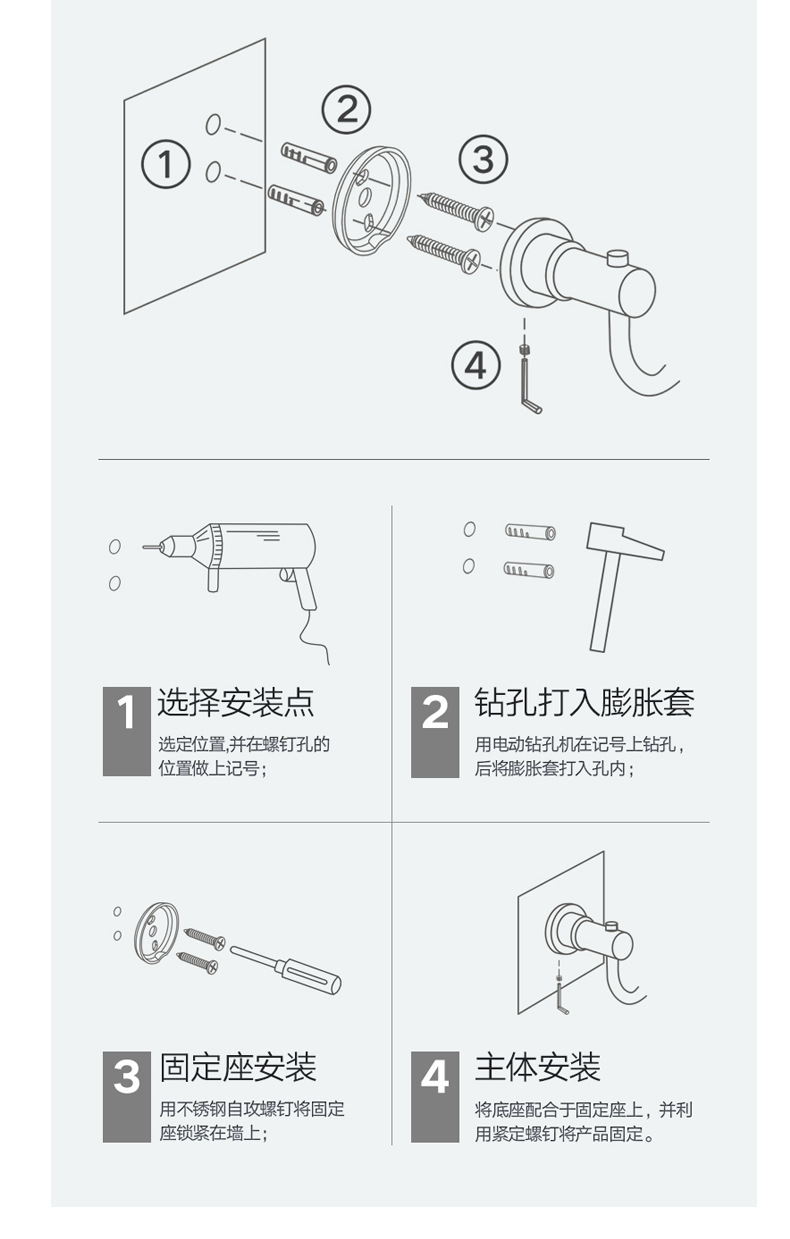 ①
②
③
④

1 选择安装点
选定位置,并在螺钉孔的位置做上记号;

2 钻孔打入膨胀套
用电动钻孔机在记号上钻孔，后将膨胀套打入孔内;

3 固定座安装
用不锈钢自攻螺钉将固定座锁紧在墙上;

4 主体安装
将底座配合于固定座上，并利用紧定螺钉将产品固定。