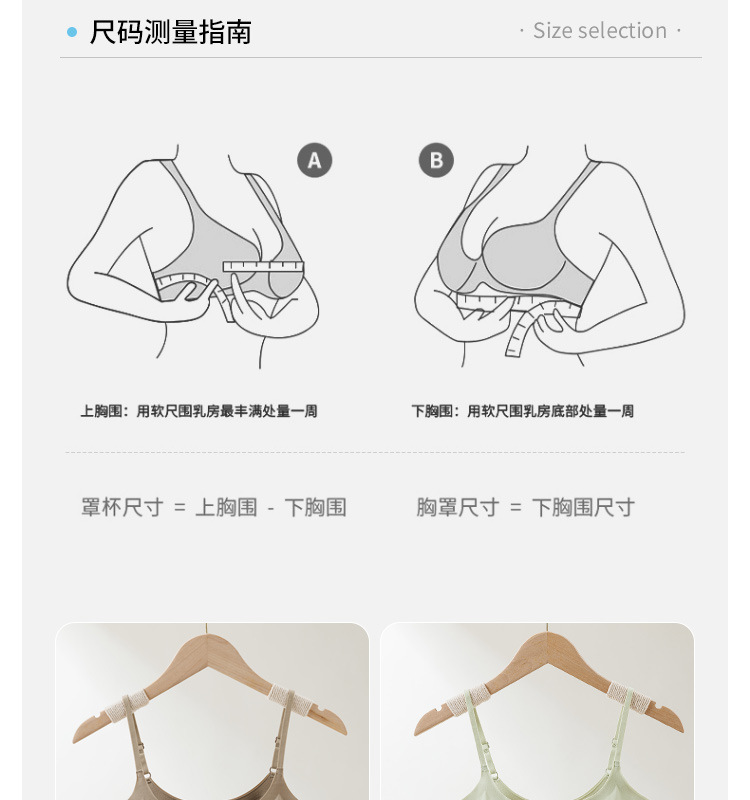 尺码测量指南

· Size selection ·

A

B

上胸围：用软尺围乳房最丰满处量一周

下胸围：用软尺围乳房底部处量一周

罩杯尺寸 = 上胸围 - 下胸围

胸罩尺寸 = 下胸围尺寸