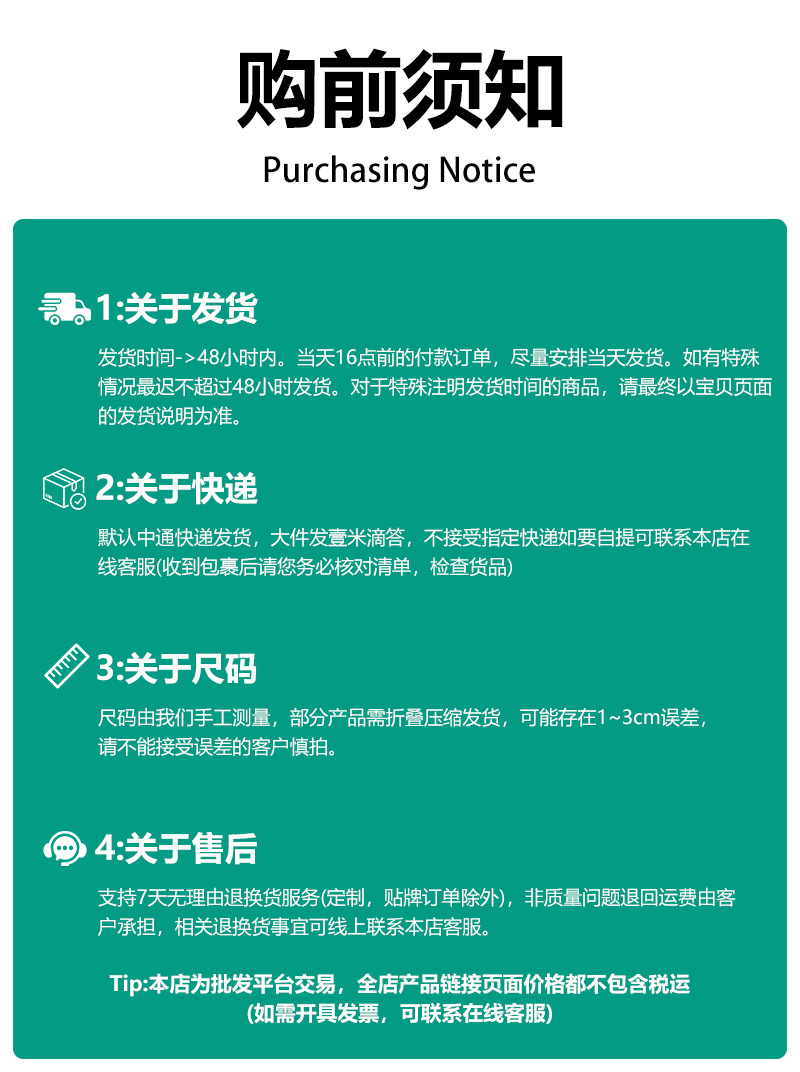 购前须知

Purchasing Notice

1:关于发货

发货时间->48小时内。当天16点前的付款订单，尽量安排当天发货。如有特殊情况最迟不超过48小时发货。对于特殊注明发货时间的商品，请最终以宝贝页面的发货说明为准。

2:关于快递

默认中通快递发货，大件发壹米滴答，不接受指定快递如要自提可联系本店在线客服(收到包裹后请您务必核对清单，检查货品)

3:关于尺码

尺码由我们手工测量，部分产品需折叠压缩发货，可能存在1~3cm误差，请不能接受误差的客户慎拍。

4:关于售后

支持7天无理由退换货服务(定制，贴牌订单除外)，非质量问题退回运费由客户承担，相关退换货事宜可线上联系本店客服。

Tip:本店为批发平台交易，全店产品链接页面价格都不包含税运
(如需开具发票，可联系在线客服)