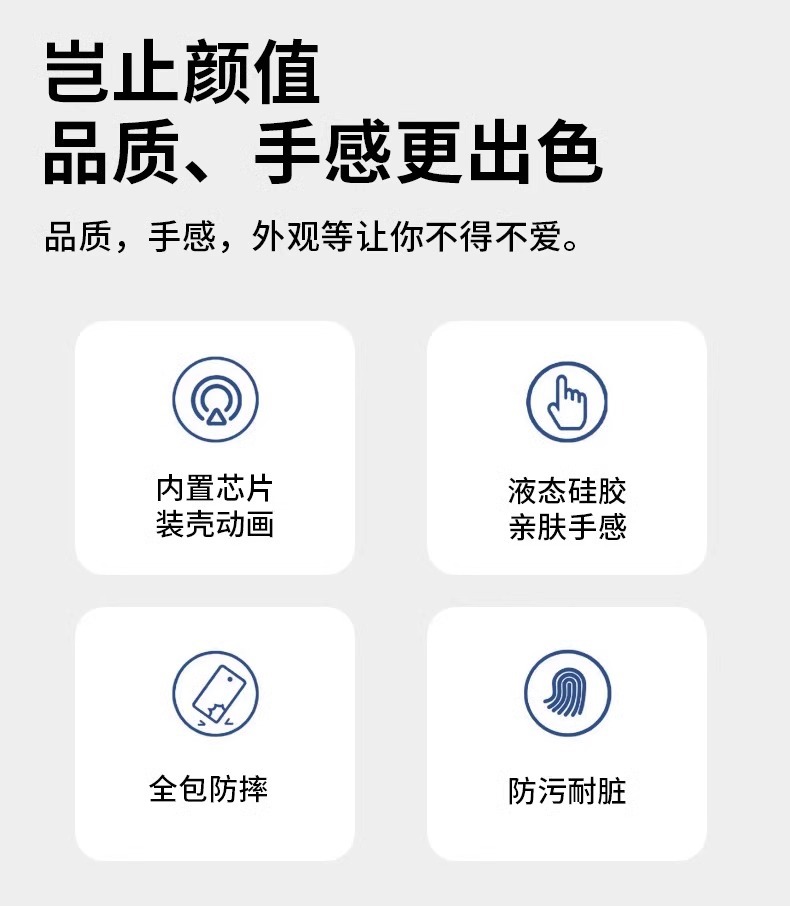 岂止颜值
品质、手感更出色

品质，手感，外观等让你不得不爱。

内置芯片
装壳动画

液态硅胶
亲肤手感

全包防摔

防污耐脏