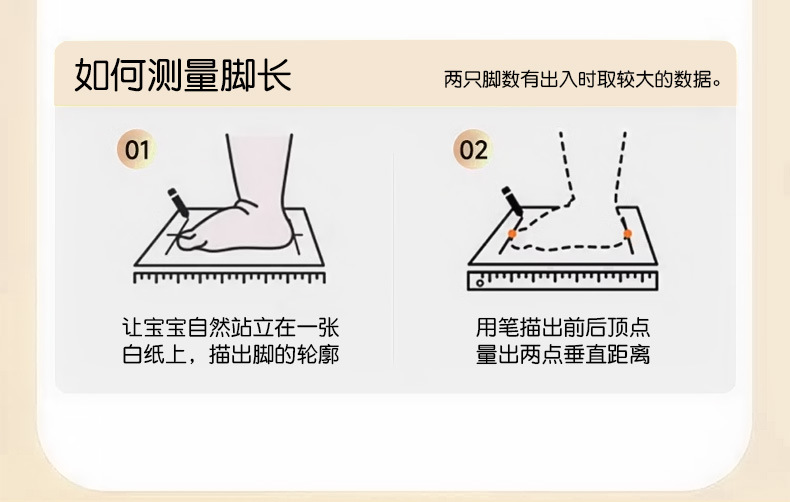 如何测量脚长

两只脚数有出入时取较大的数据。

01

让宝宝自然站立在一张白纸上，描出脚的轮廓

02

用笔描出前后顶点量出两点垂直距离