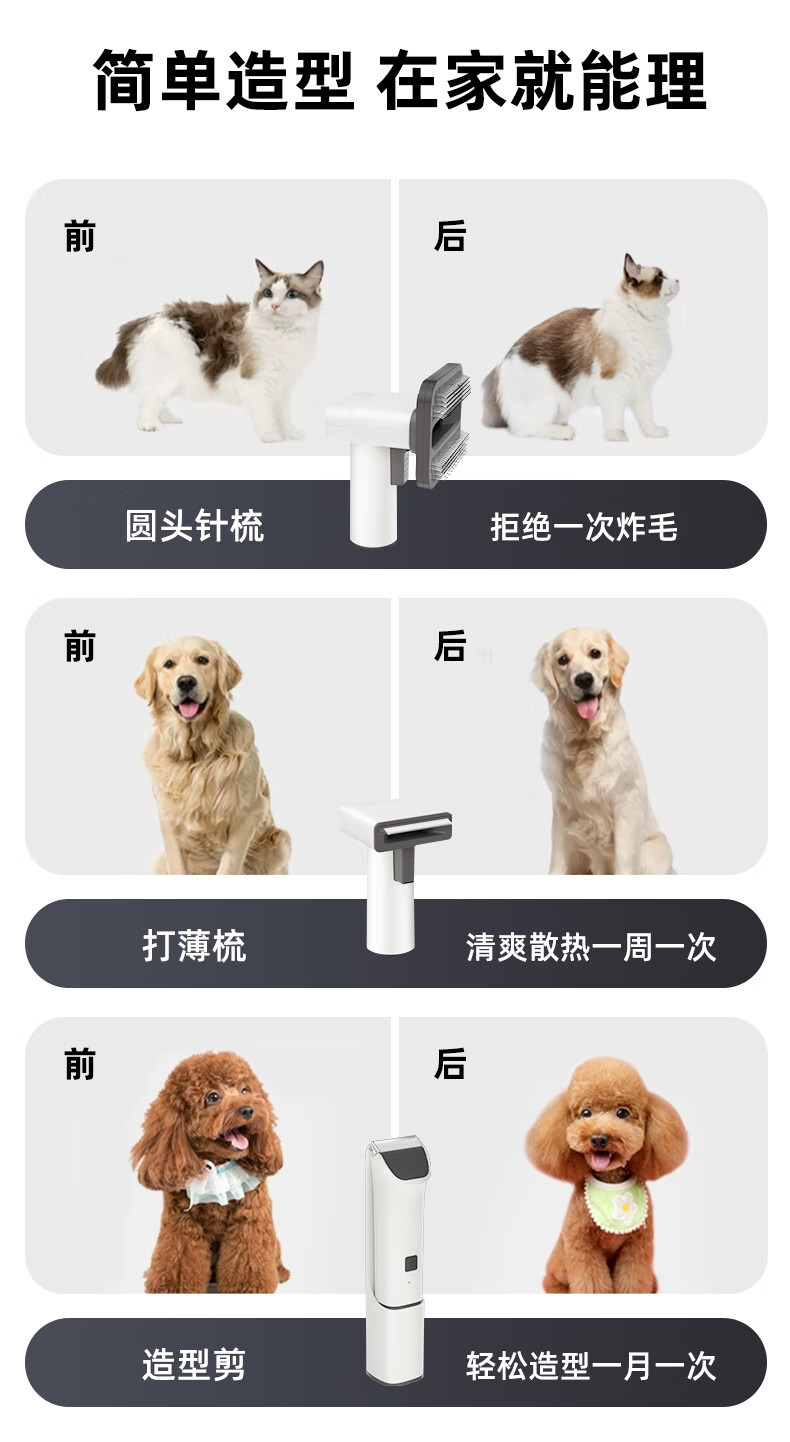 简单造型 在家就能理

前

后

圆头针梳

拒绝一次炸毛

前

后

打薄梳

清爽散热一周一次

前

后

造型剪

轻松造型一月一次