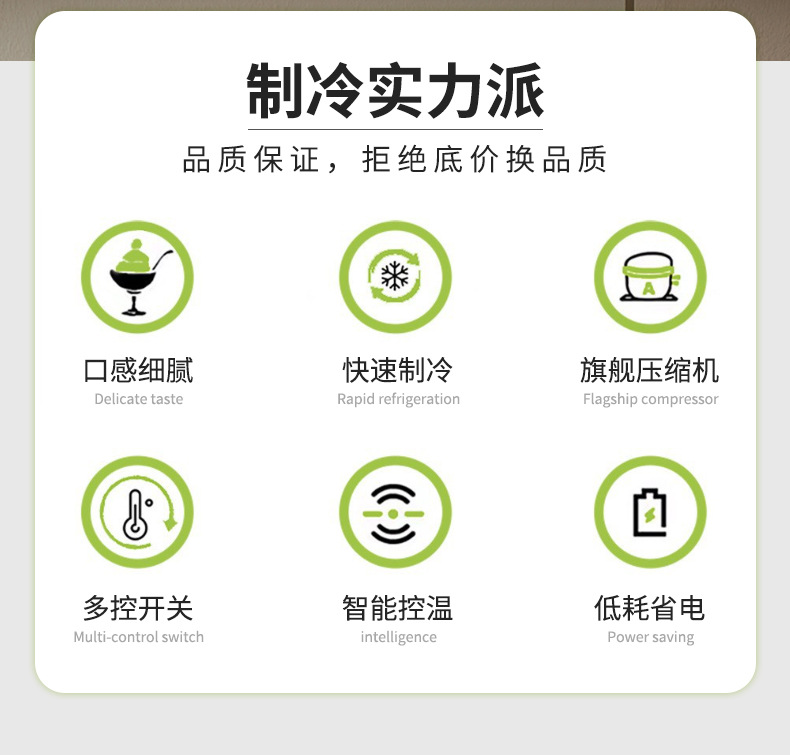 制冷实力派

品质保证，拒绝底价换品质

口感细腻
Delicate taste

快速制冷
Rapid refrigeration

旗舰压缩机
Flagship compressor

多控开关
Multi-control switch

智能控温
intelligence

低耗省电
Power saving