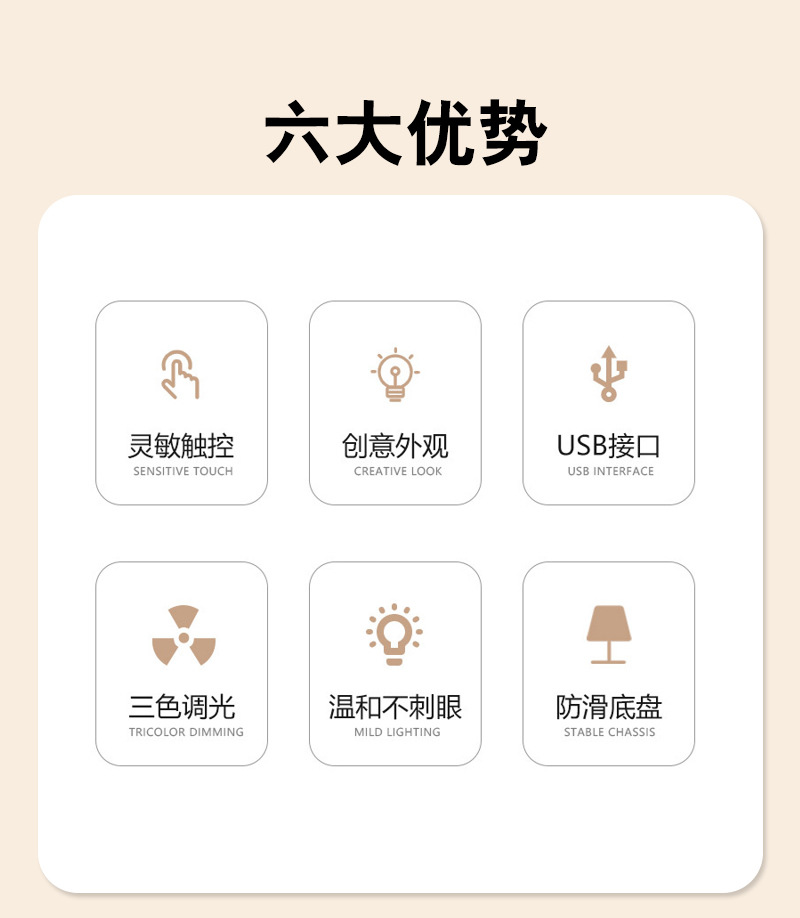 六大优势

灵敏触控
SENSITIVE TOUCH

创意外观
CREATIVE LOOK

USB接口
USB INTERFACE

三色调光
TRICOLOR DIMMING

温和不刺眼
MILD LIGHTING

防滑底盘
STABLE CHASSIS