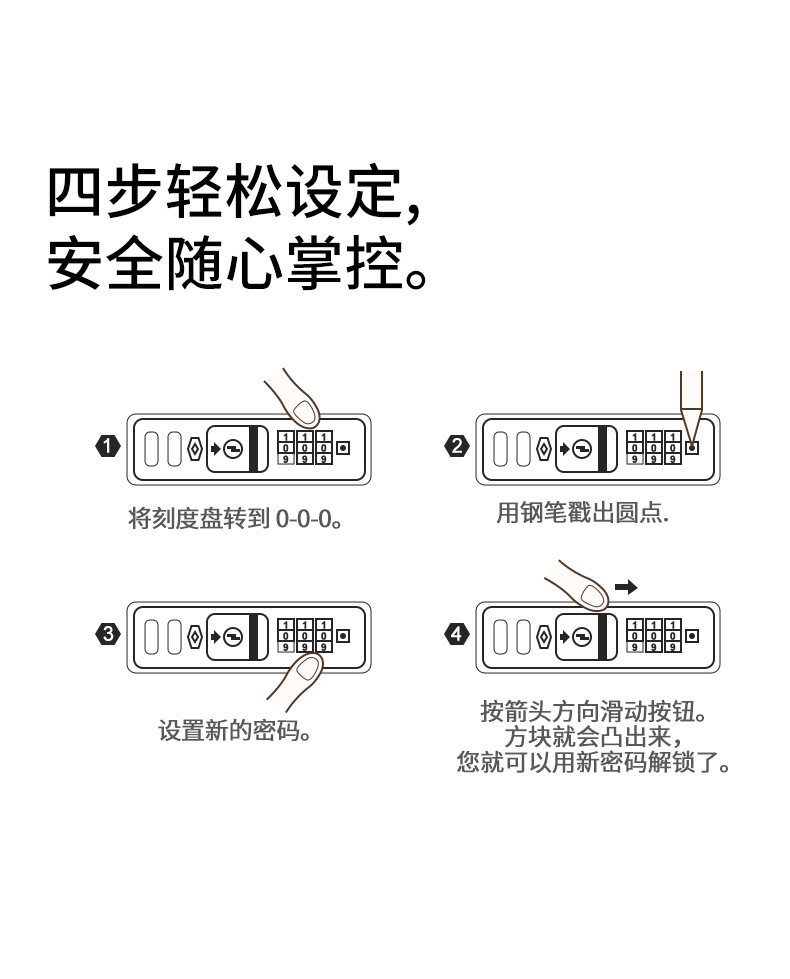 四步轻松设定，
安全随心掌控。

1

1 1 1
0 0 0
9 9 9

将刻度盘转到 0-0-0。

2

1 1 1
0 0 0
9 9 9

用钢笔戳出圆点.

3

1 1 1
0 0 0
9 9 9

设置新的密码。

4

1 1 1
0 0 0
9 9 9

按箭头方向滑动按钮。
方块就会凸出来，
您就可以用新密码解锁了。