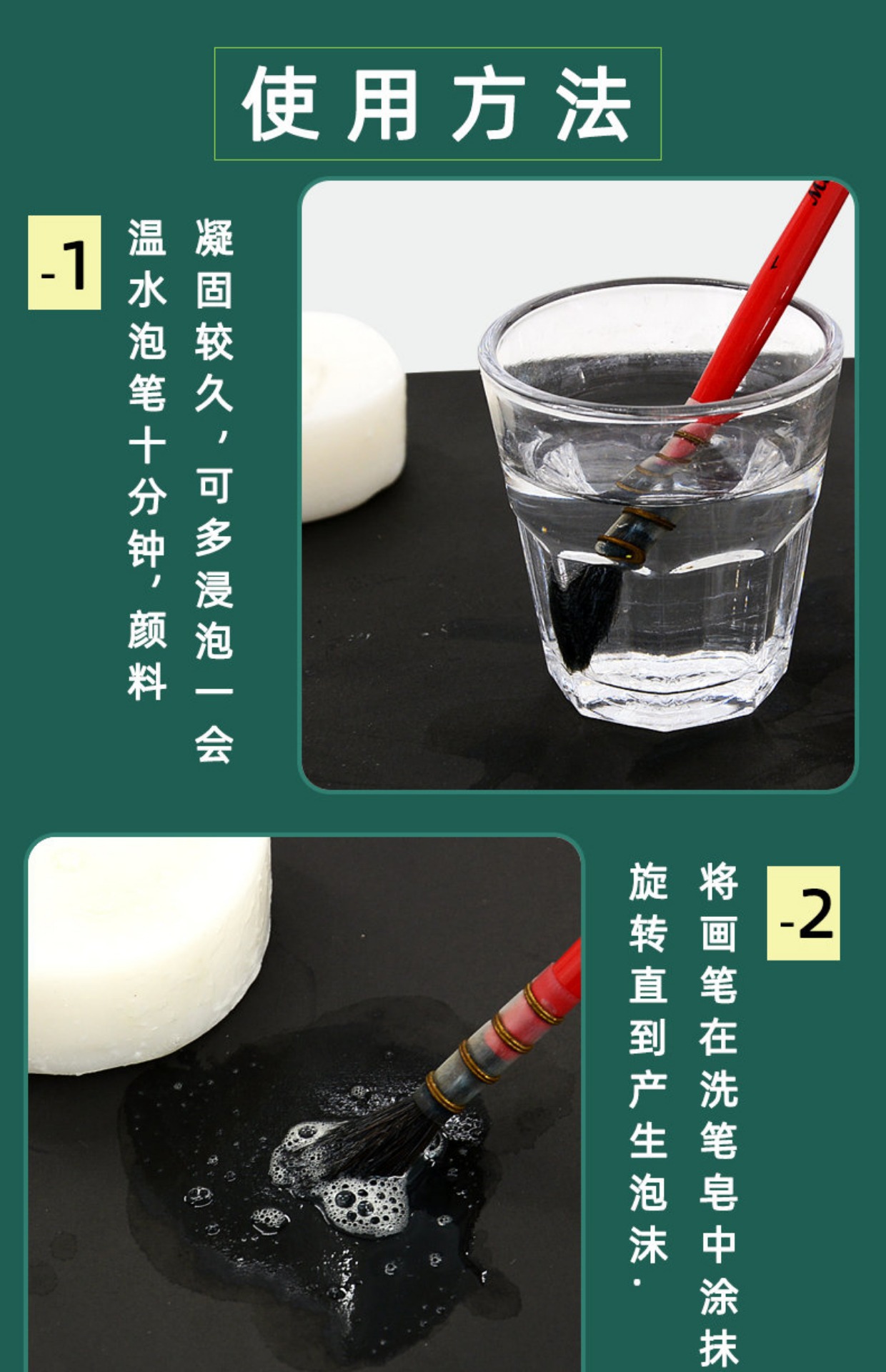 使用方法

-1

温水泡笔十分钟，颜料凝固较久，可多浸泡一会

-2

将画笔在洗笔皂中涂抹旋转直到产生泡沫.