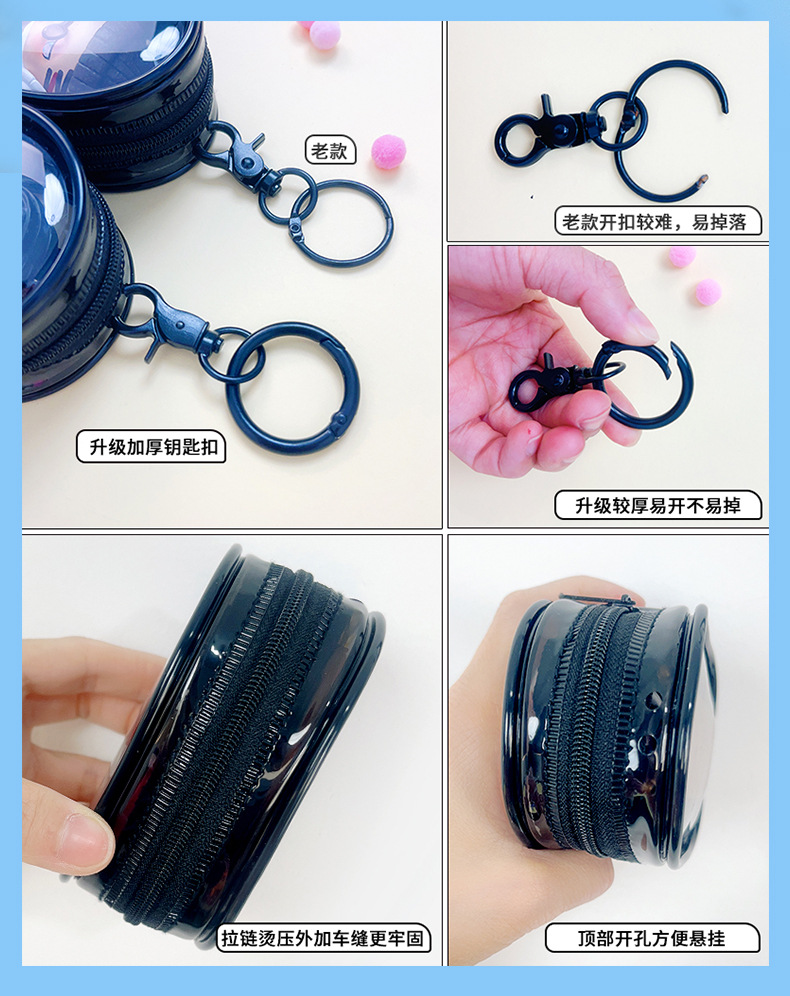 老款

升级加厚钥匙扣

老款开扣较难，易掉落

升级较厚易开不易掉

拉链烫压外加车缝更牢固

顶部开孔方便悬挂