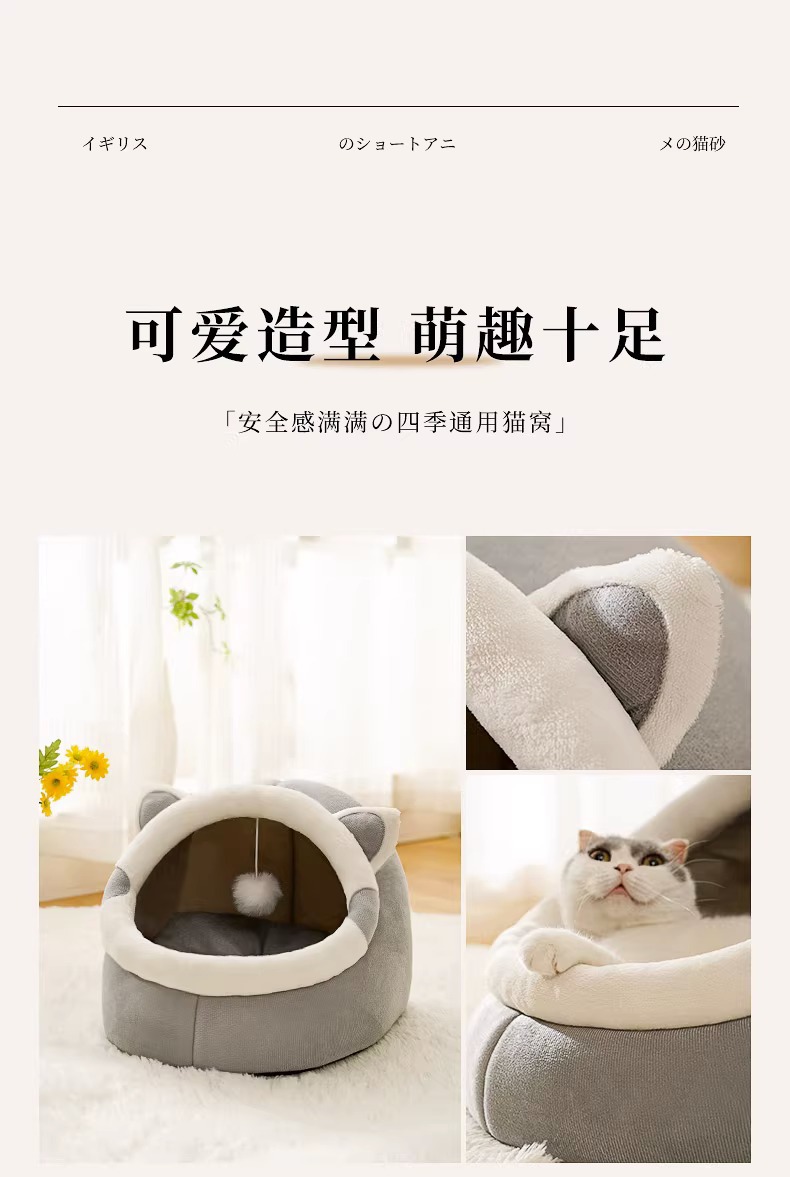 イギリス　　　　　　のショートアニ　　　　　　メの猫砂

可爱造型 萌趣十足

「安全感满满の四季通用猫窝」