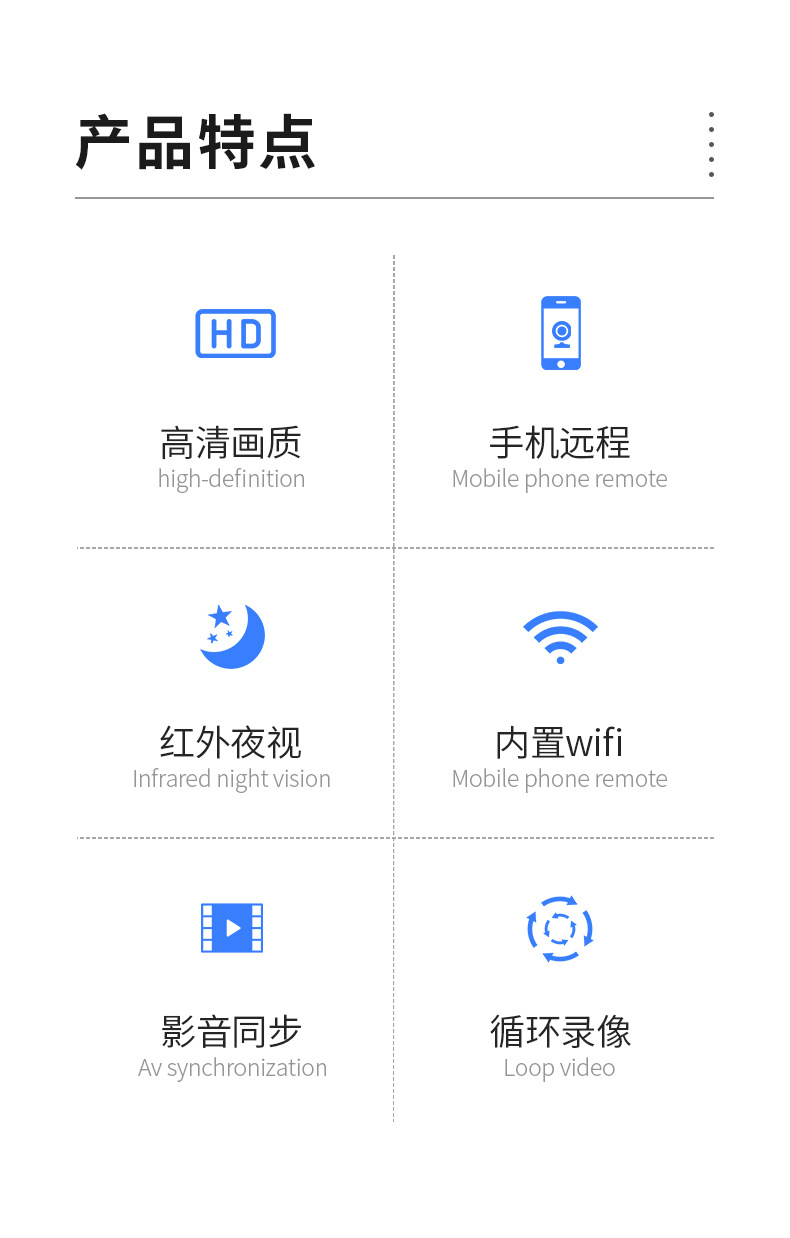 产品特点

HD

高清画质
high-definition

手机远程
Mobile phone remote

红外夜视
Infrared night vision

内置wifi
Mobile phone remote

影音同步
Av synchronization

循环录像
Loop video