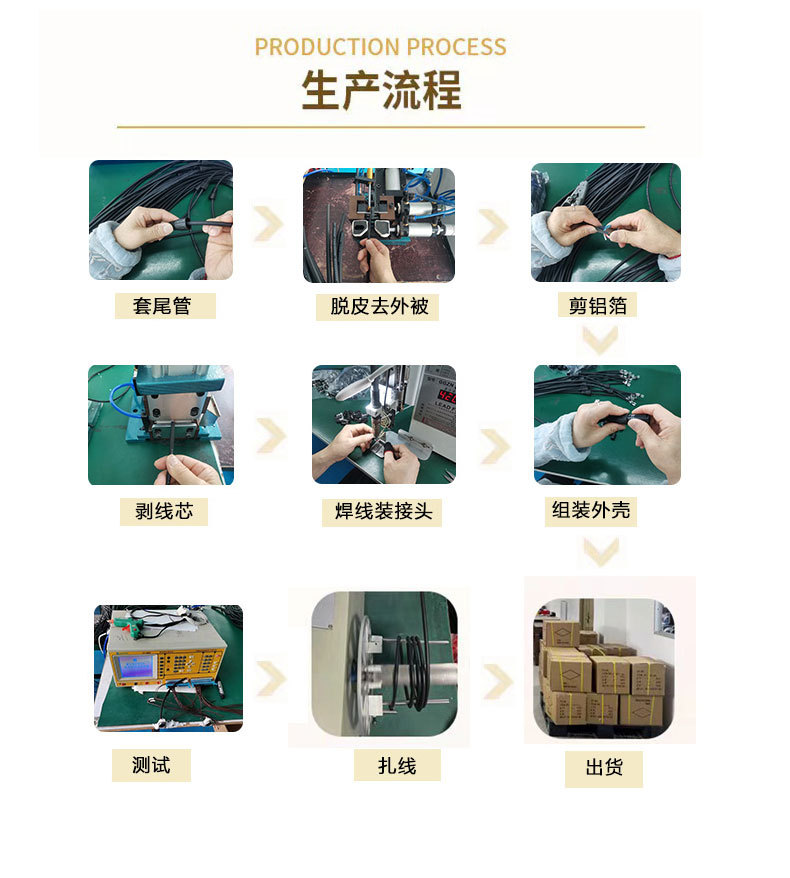 PRODUCTION PROCESS
生产流程

套尾管

脱皮去外被

剪铝箔

剥线芯

焊线装接头

组装外壳

测试

扎线

出货