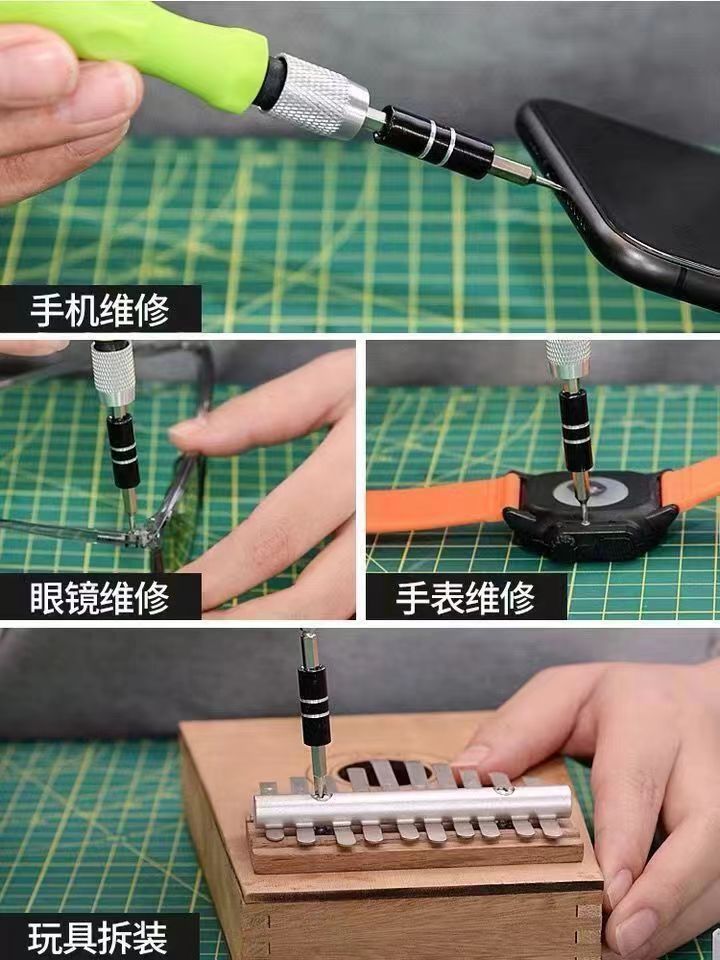 手机维修

眼镜维修

手表维修

玩具拆装