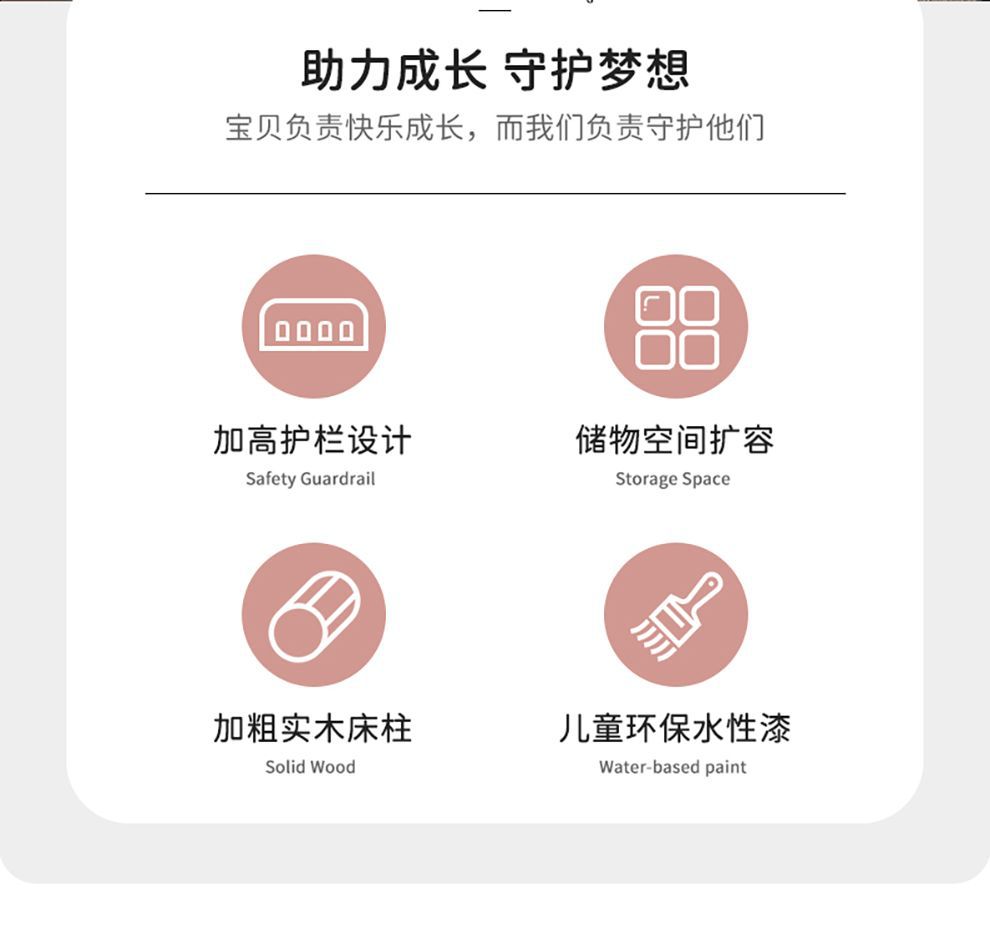 助力成长 守护梦想

宝贝负责快乐成长，而我们负责守护他们

加高护栏设计
Safety Guardrail

储物空间扩容
Storage Space

加粗实木床柱
Solid Wood

儿童环保水性漆
Water-based paint