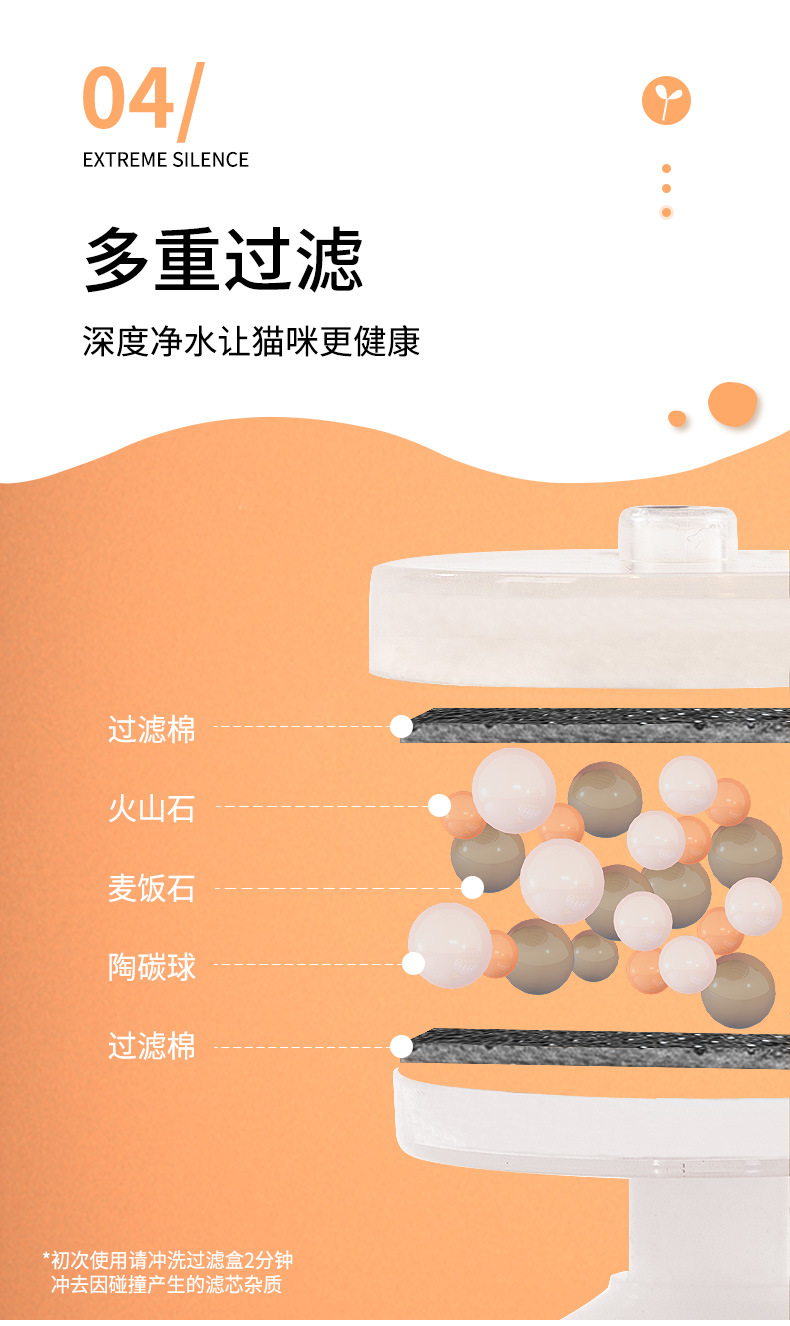 04/
EXTREME SILENCE

多重过滤

深度净水让猫咪更健康

过滤棉

火山石

麦饭石

陶碳球

过滤棉

*初次使用请冲洗过滤盒2分钟
冲去因碰撞产生的滤芯杂质