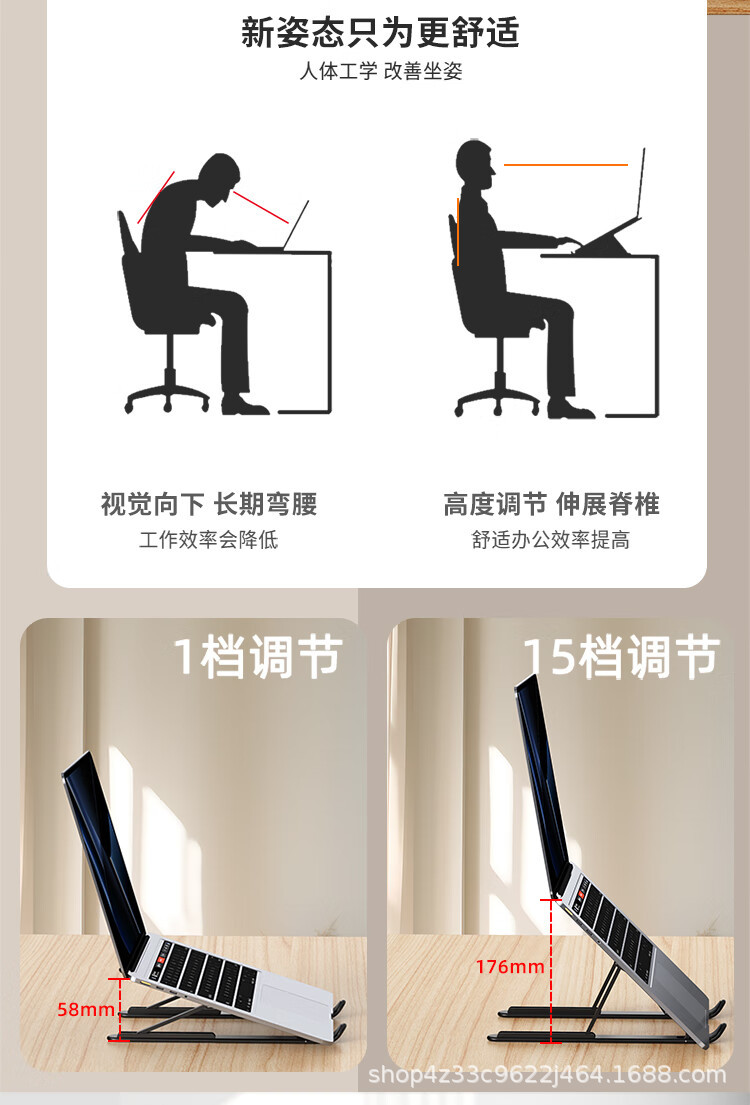 新姿态只为更舒适
人体工学 改善坐姿

视觉向下 长期弯腰
工作效率会降低

高度调节 伸展脊椎
舒适办公效率提高

1档调节

58mm

15档调节

176mm

shop4z33c9622j464.1688.com