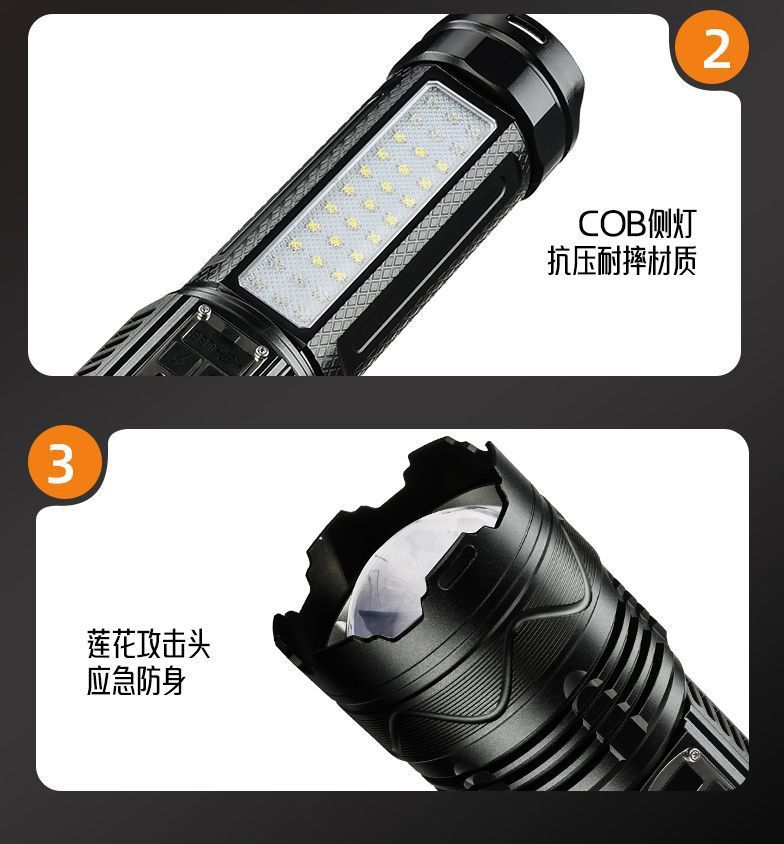 2

COB侧灯
抗压耐摔材质

3

莲花攻击头
应急防身