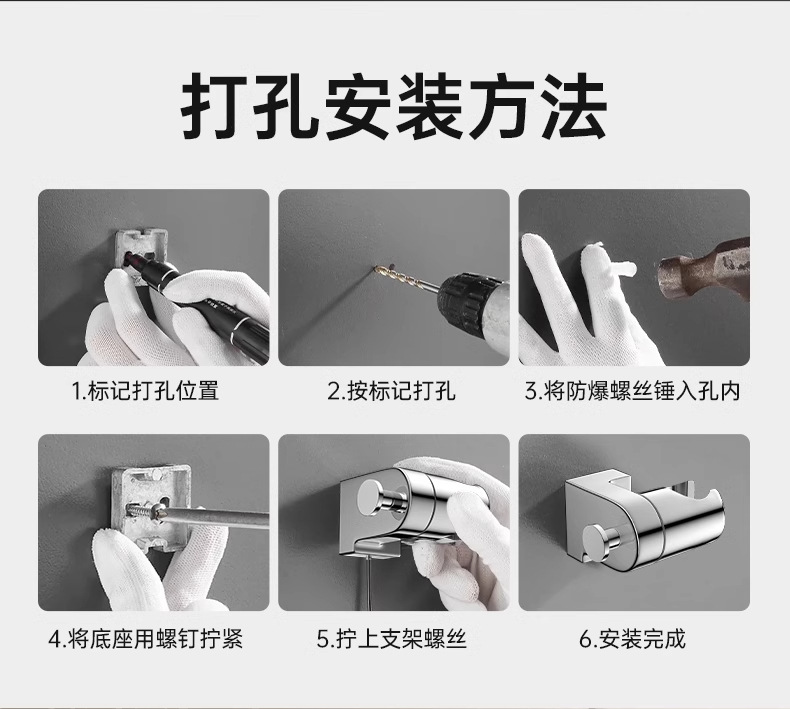 打孔安装方法

1.标记打孔位置

2.按标记打孔

3.将防爆螺丝锤入孔内

4.将底座用螺钉拧紧

5.拧上支架螺丝

6.安装完成