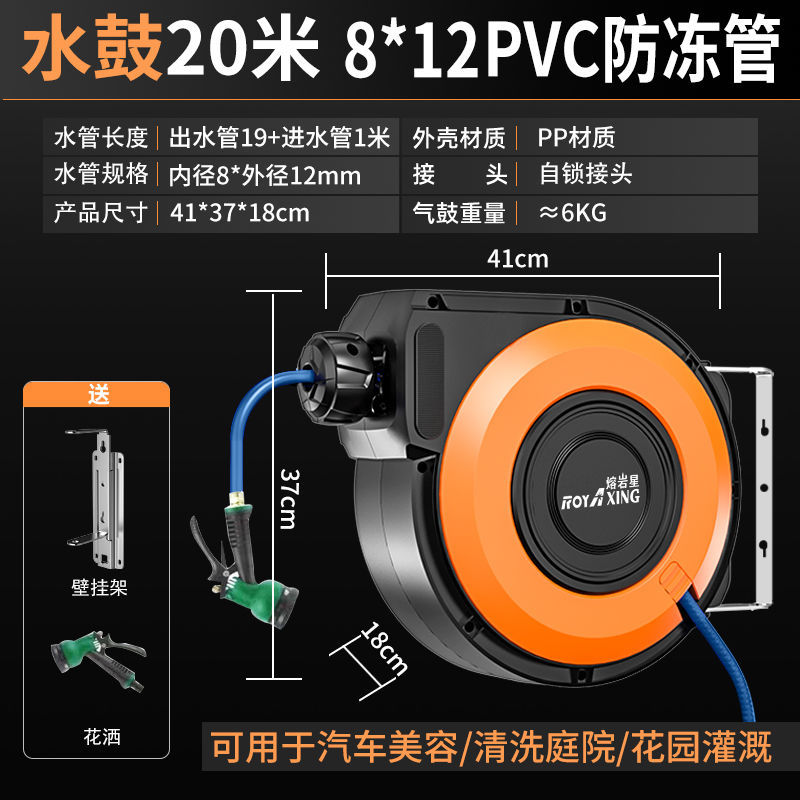 水鼓20米 8*12PVC防冻管

| 水管长度 | 出水管19+进水管1米 | 外壳材质 | PP材质 |
|---|---|---|---|
| 水管规格 | 内径8*外径12mm | 接　　头 | 自锁接头 |
| 产品尺寸 | 41*37*18cm | 气鼓重量 | ≈6KG |

41cm

37cm

18cm

熔岩星
ROYAXING

送

壁挂架

花洒

可用于汽车美容/清洗庭院/花园灌溉