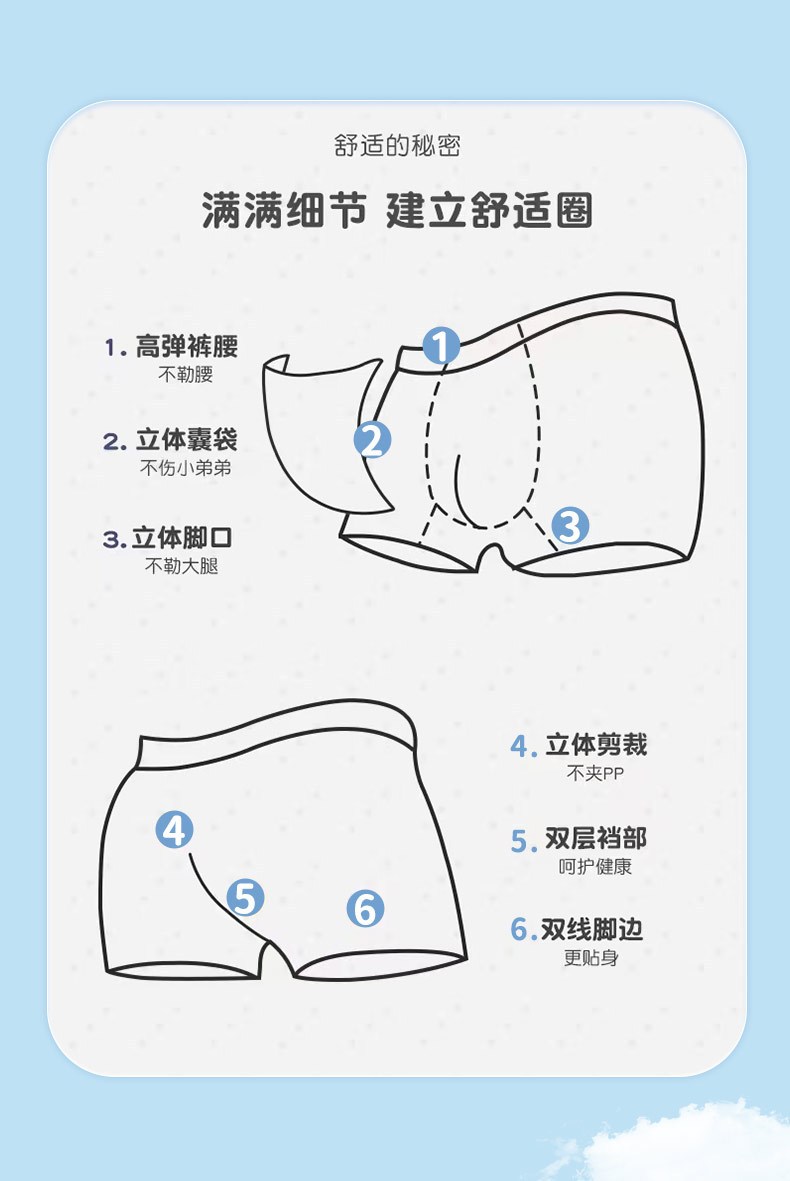 舒适的秘密

满满细节 建立舒适圈

1. 高弹裤腰
不勒腰

2. 立体囊袋
不伤小弟弟

3. 立体脚口
不勒大腿

1

2

3

4. 立体剪裁
不夹PP

5. 双层裆部
呵护健康

6. 双线脚边
更贴身

4

5

6