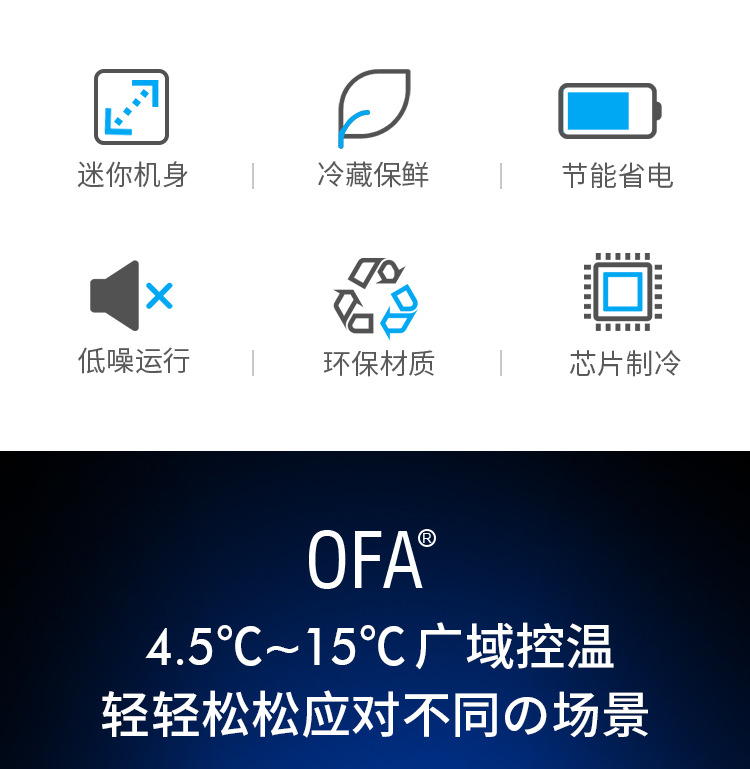 迷你机身 | 冷藏保鲜 | 节能省电

低噪运行 | 环保材质 | 芯片制冷

OFA®

4.5℃~15℃广域控温

轻轻松松应对不同の场景