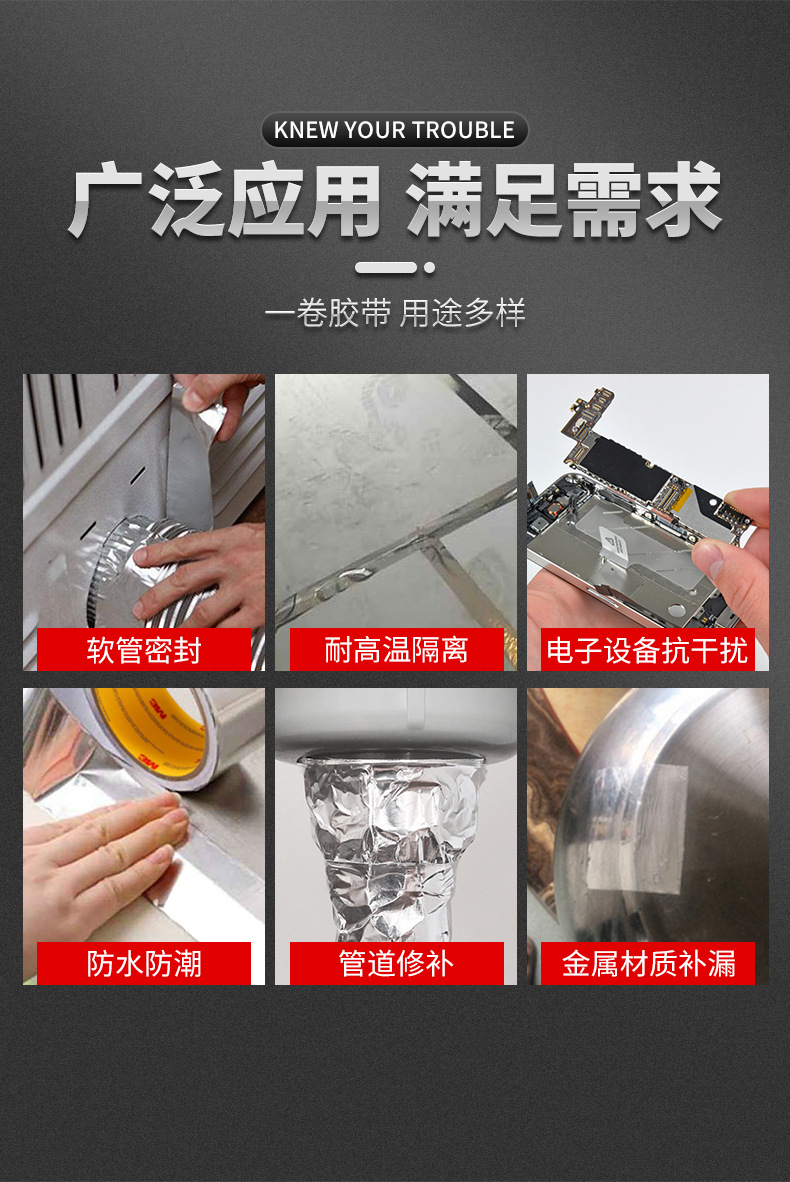 KNEW YOUR TROUBLE

广泛应用 满足需求

一卷胶带 用途多样

软管密封

耐高温隔离

电子设备抗干扰

防水防潮

管道修补

金属材质补漏