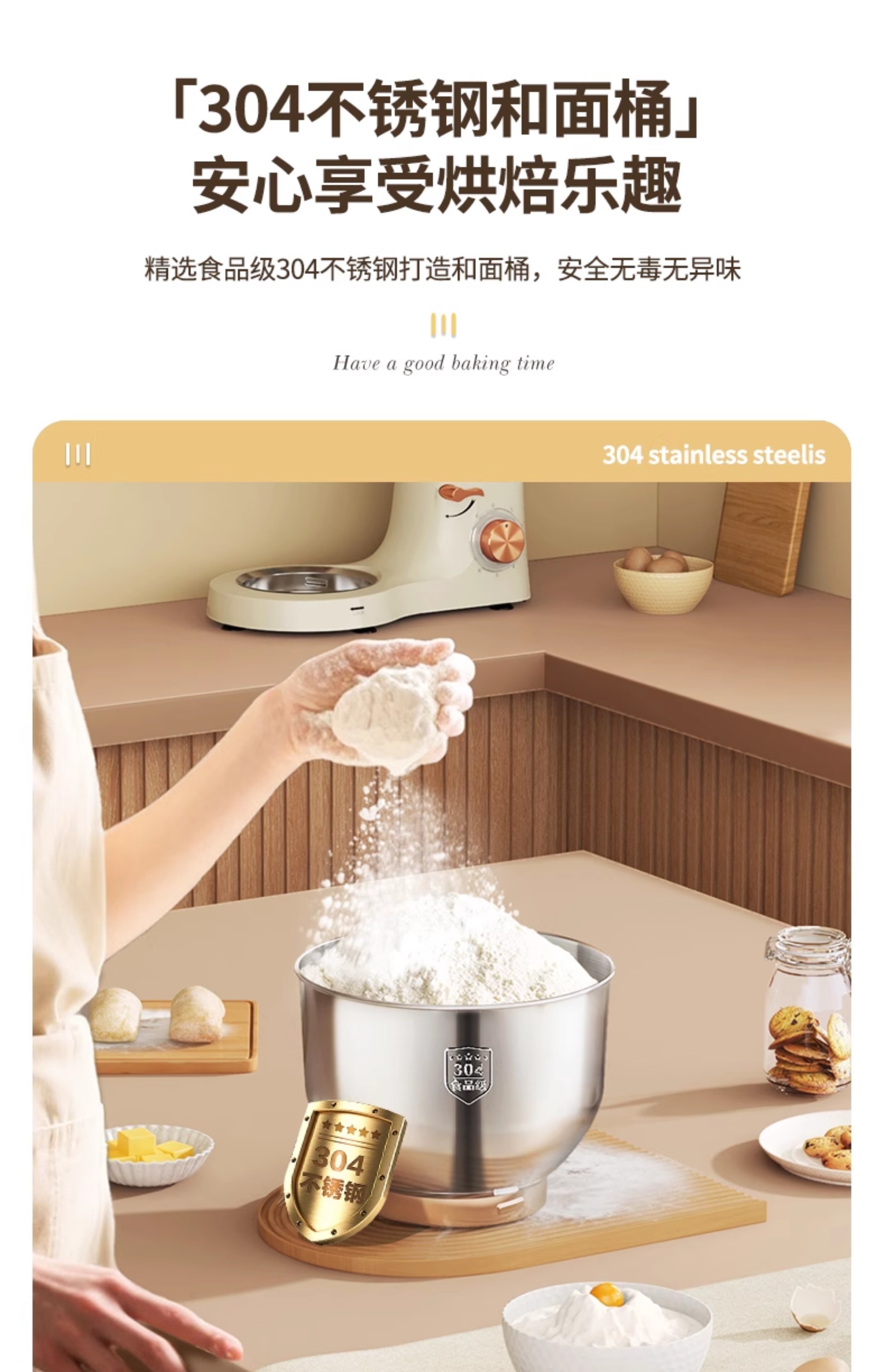 「304不锈钢和面桶」
安心享受烘焙乐趣

精选食品级304不锈钢打造和面桶，安全无毒无异味

Have a good baking time

304 stainless steelis

304
食品级

304
不锈钢