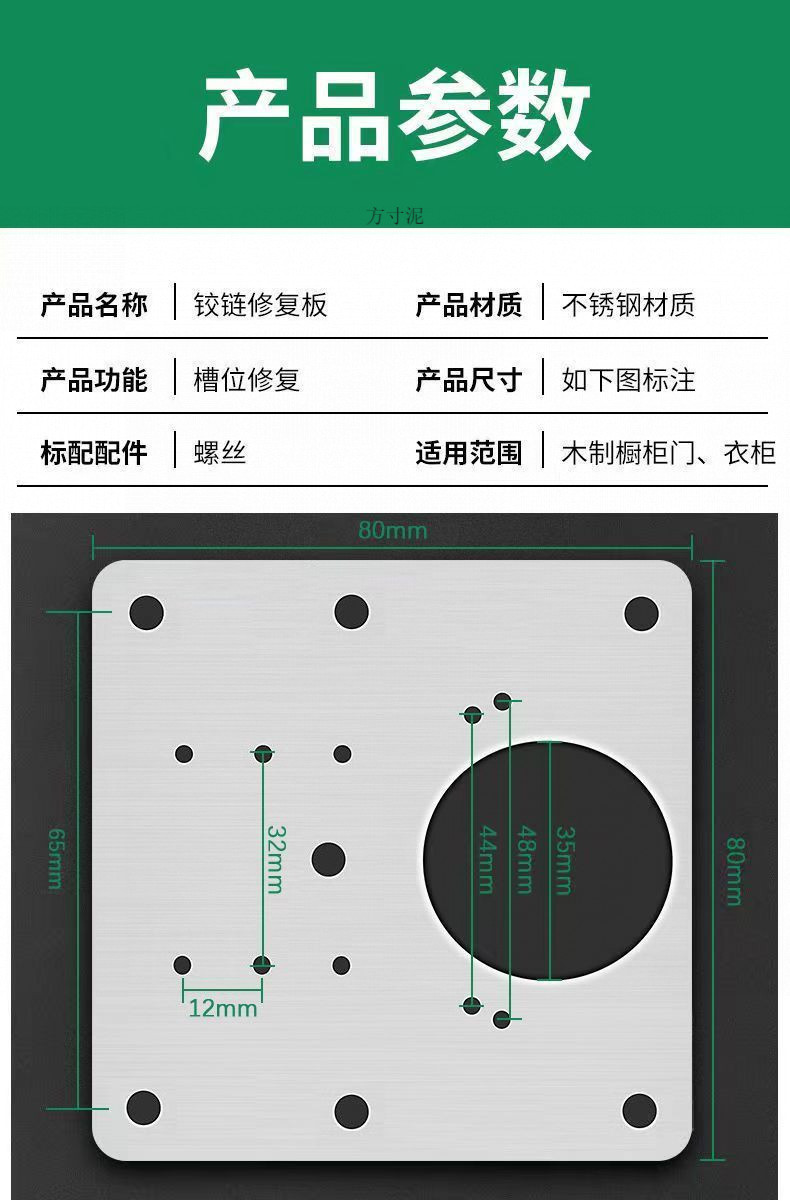 产品参数

方寸泥

| 产品名称 | 铰链修复板 | 产品材质 | 不锈钢材质 |
|---|---|---|---|
| 产品功能 | 槽位修复 | 产品尺寸 | 如下图标注 |
| 标配配件 | 螺丝 | 适用范围 | 木制橱柜门、衣柜 |

80mm
65mm
32mm
12mm
44mm
48mm
35mm
80mm