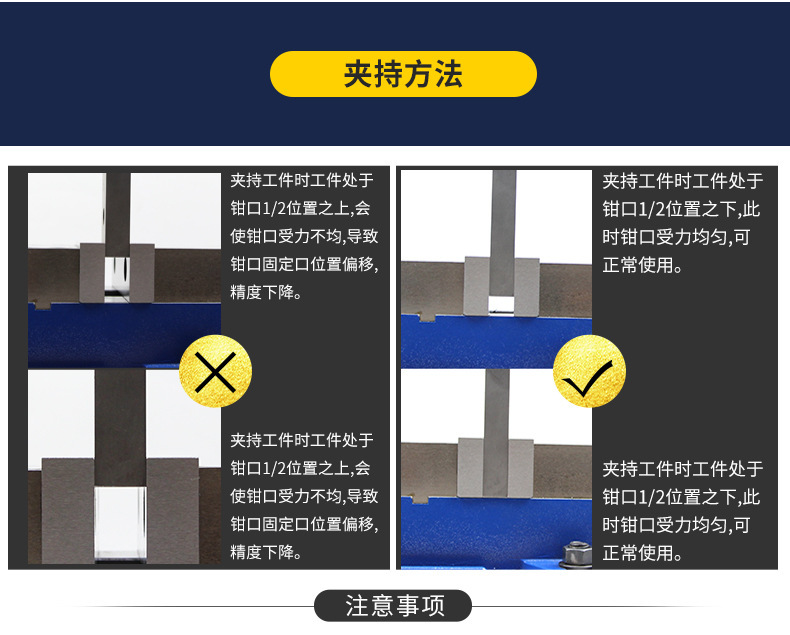 夹持方法

夹持工件时工件处于钳口1/2位置之上,会使钳口受力不均,导致钳口固定口位置偏移,精度下降。

夹持工件时工件处于钳口1/2位置之上,会使钳口受力不均,导致钳口固定口位置偏移,精度下降。

夹持工件时工件处于钳口1/2位置之下,此时钳口受力均匀,可正常使用。

夹持工件时工件处于钳口1/2位置之下,此时钳口受力均匀,可正常使用。

注意事项