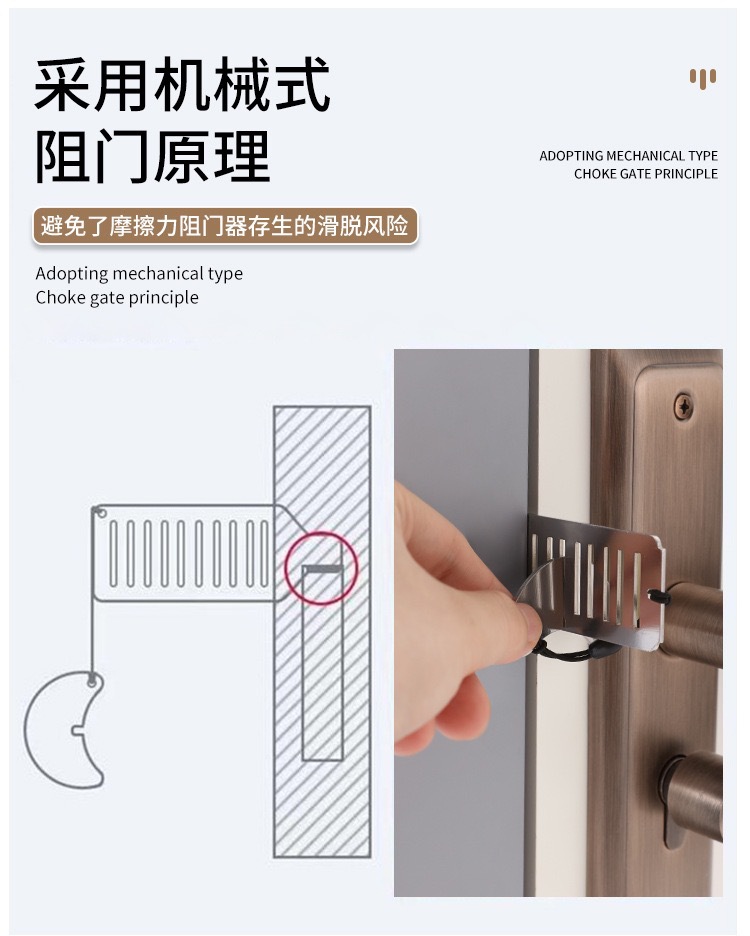 采用机械式
阻门原理

ADOPTING MECHANICAL TYPE
CHOKE GATE PRINCIPLE

避免了摩擦力阻门器存生的滑脱风险

Adopting mechanical type
Choke gate principle