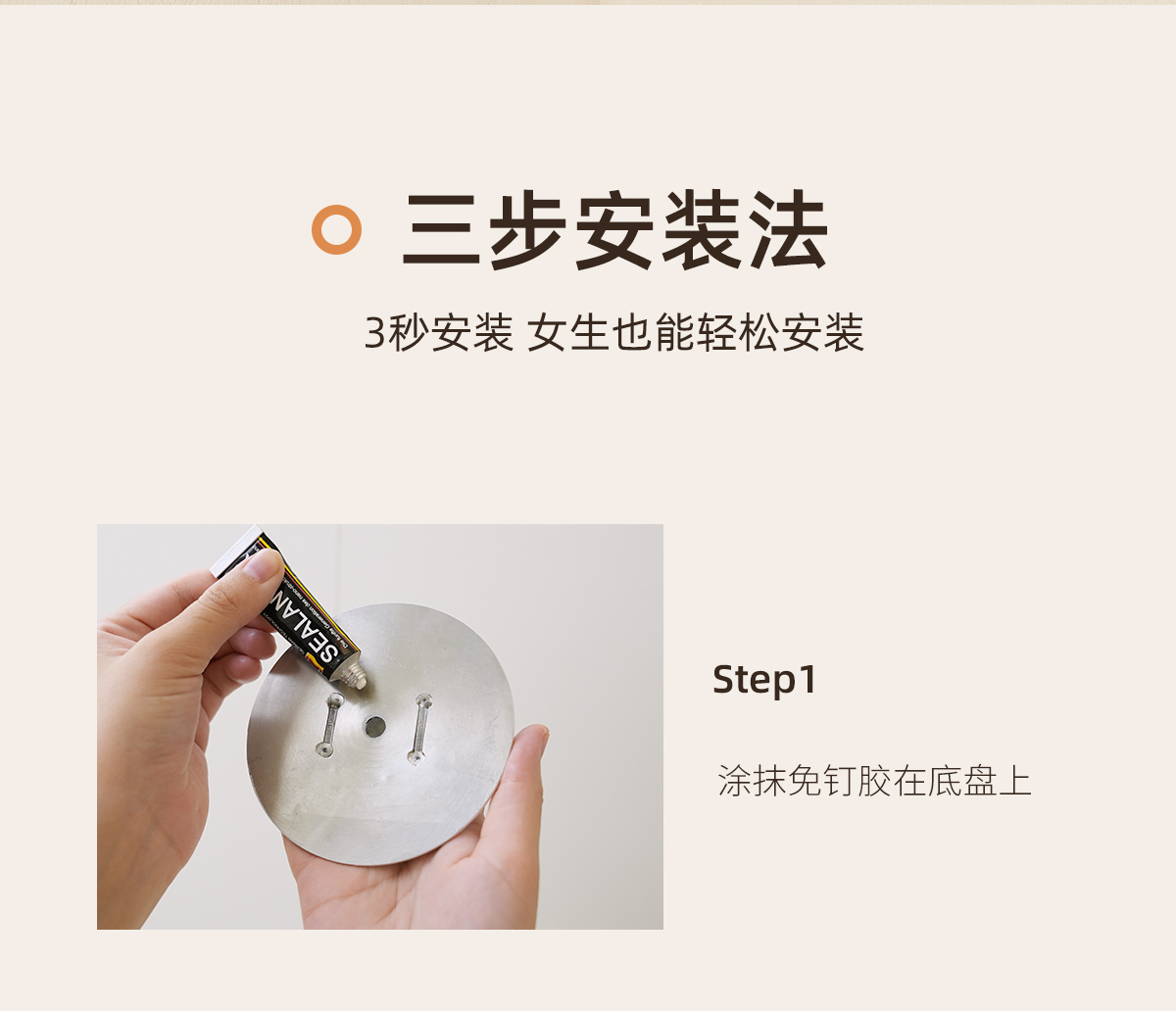 三步安装法

3秒安装 女生也能轻松安装

SEALAN

Step1

涂抹免钉胶在底盘上