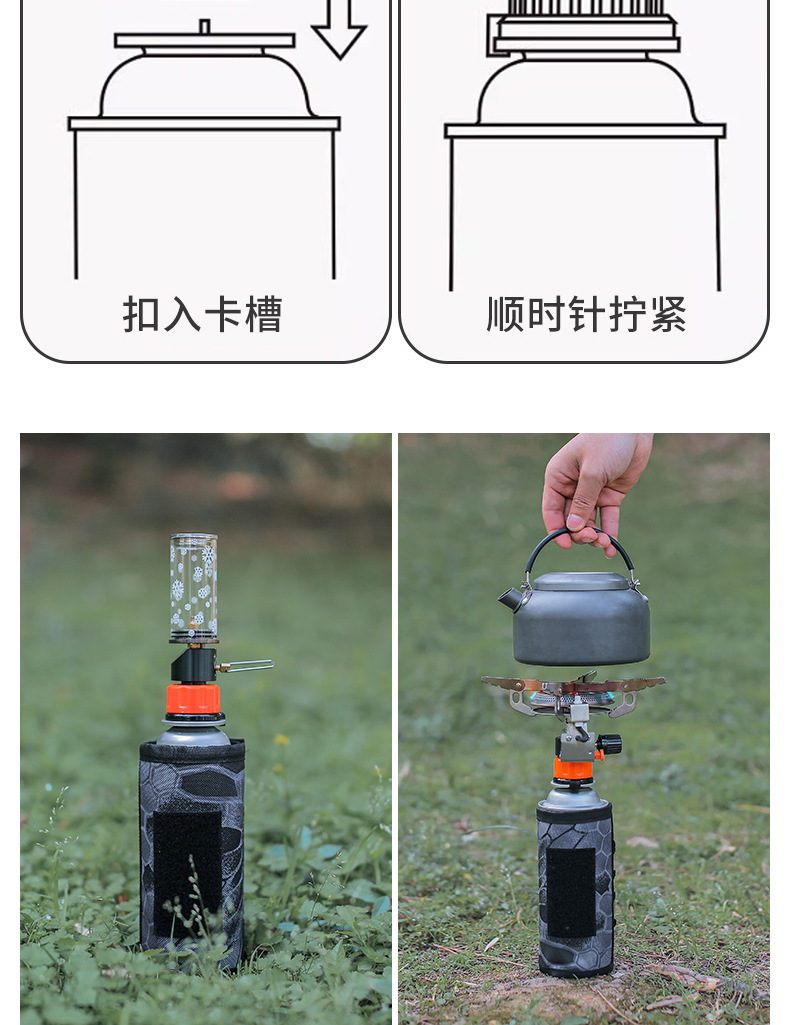 扣入卡槽

顺时针拧紧