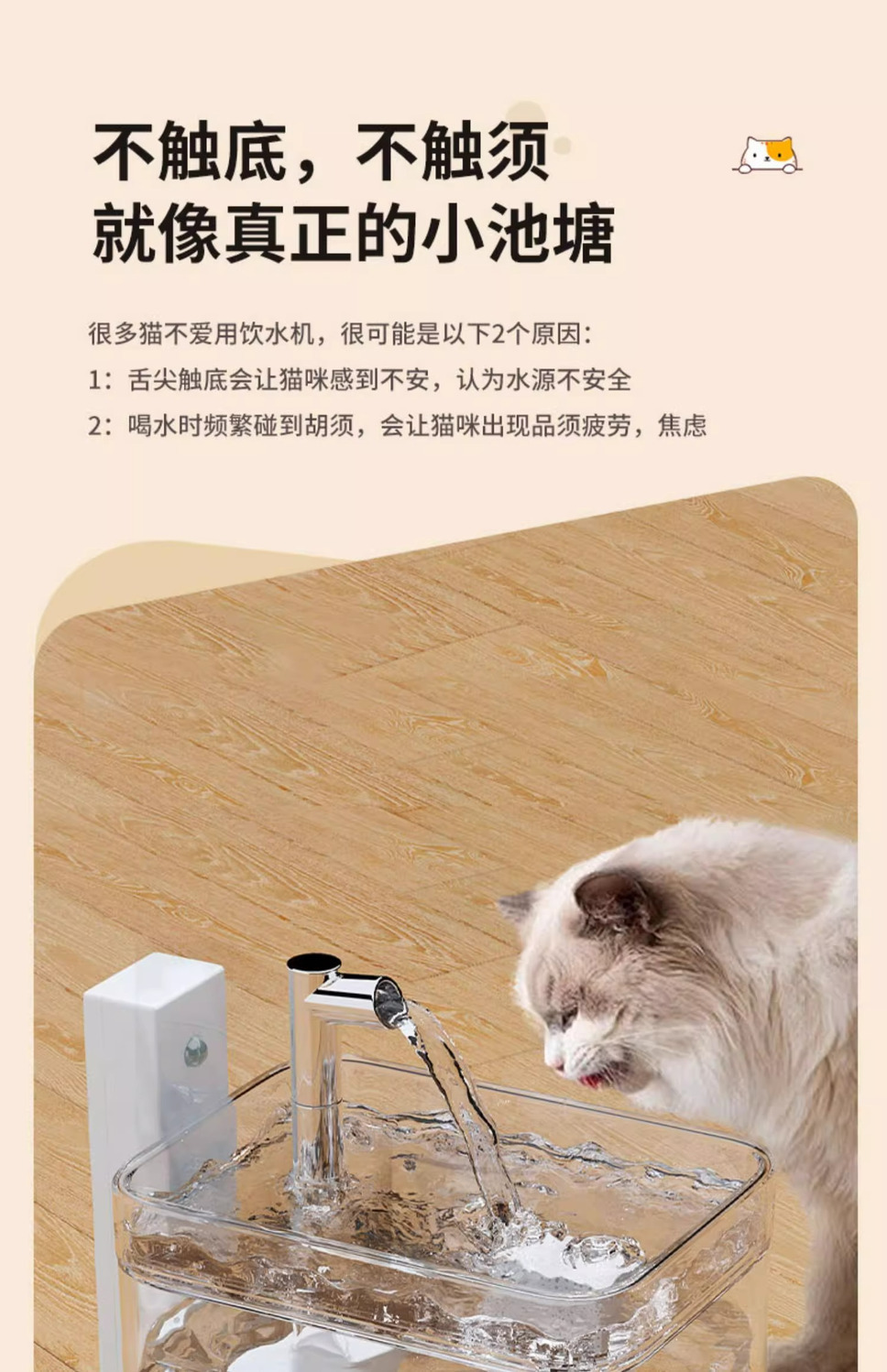 不触底，不触须
就像真正的小池塘

很多猫不爱用饮水机，很可能是以下2个原因：
1：舌尖触底会让猫咪感到不安，认为水源不安全
2：喝水时频繁碰到胡须，会让猫咪出现品须疲劳，焦虑