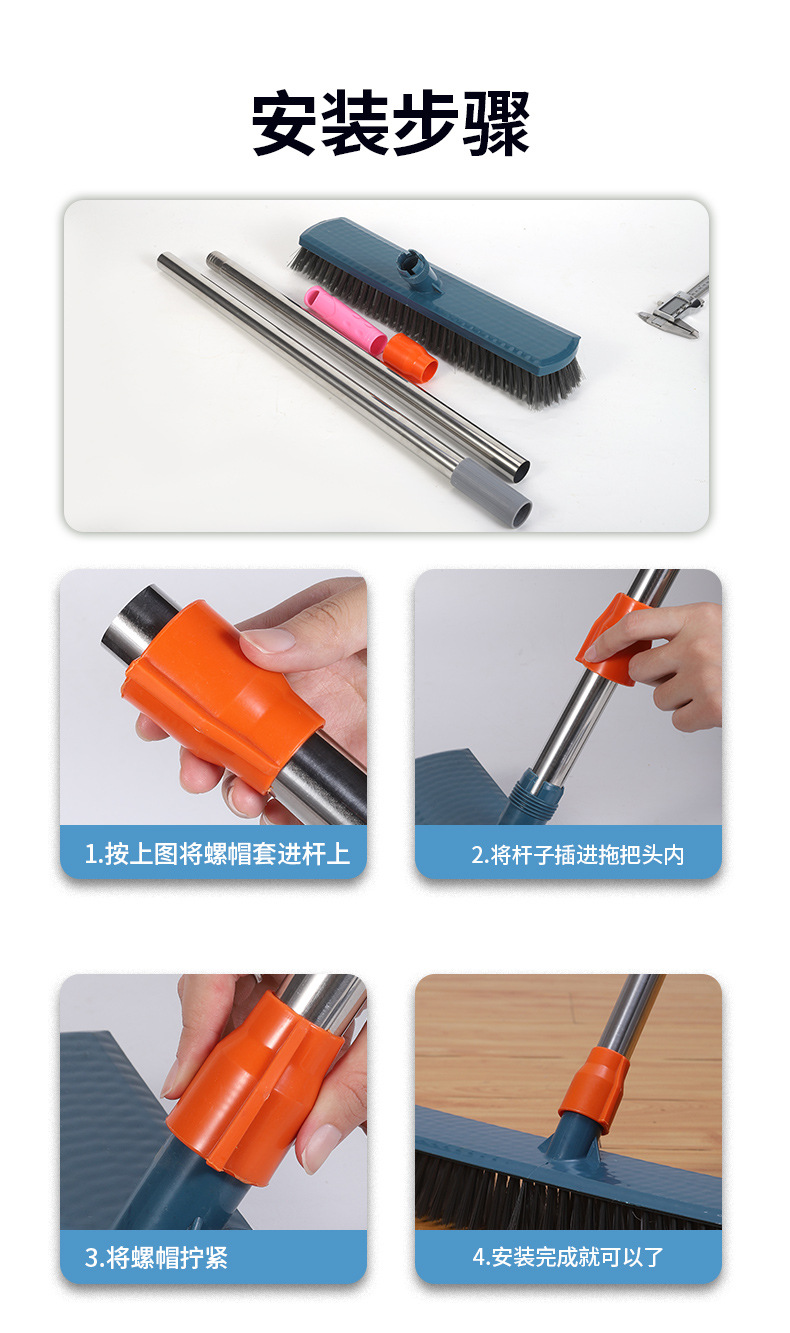 安装步骤

1.按上图将螺帽套进杆上

2.将杆子插进拖把头内

3.将螺帽拧紧

4.安装完成就可以了